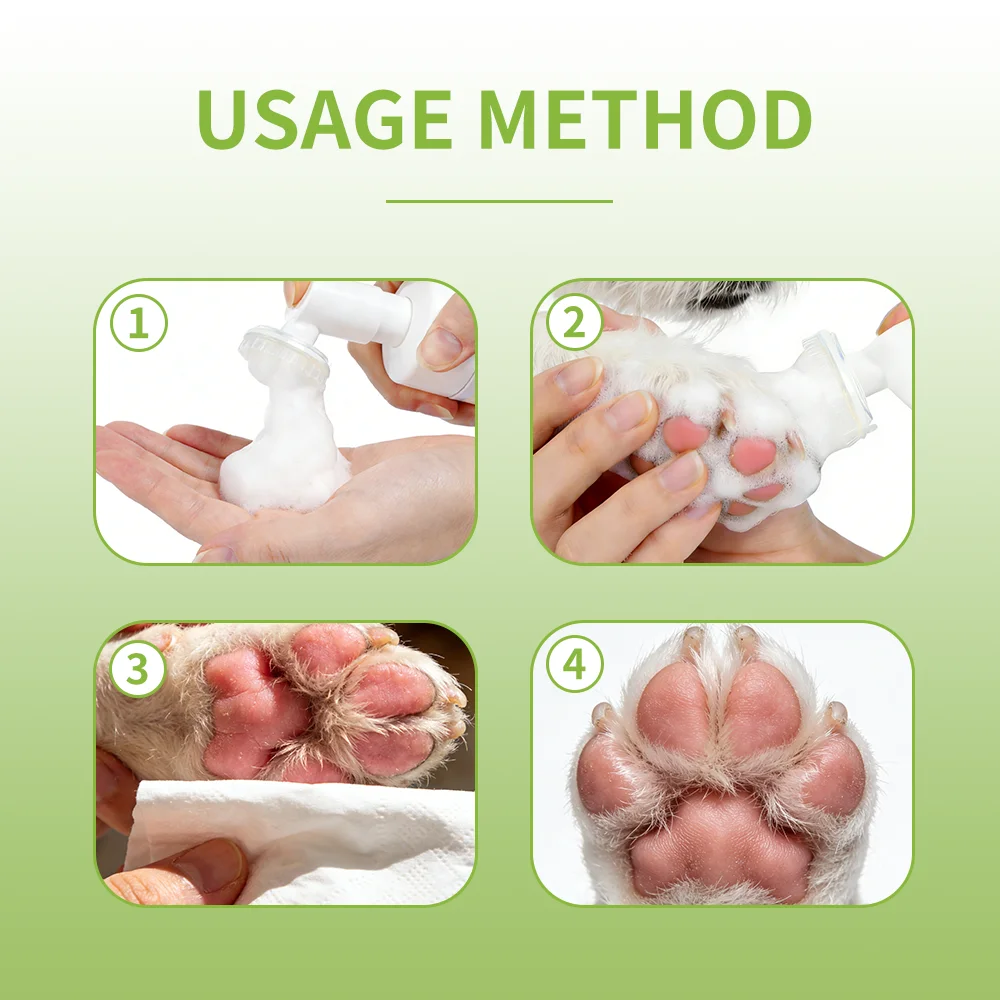 USAGE METHOD

1

2

3

4