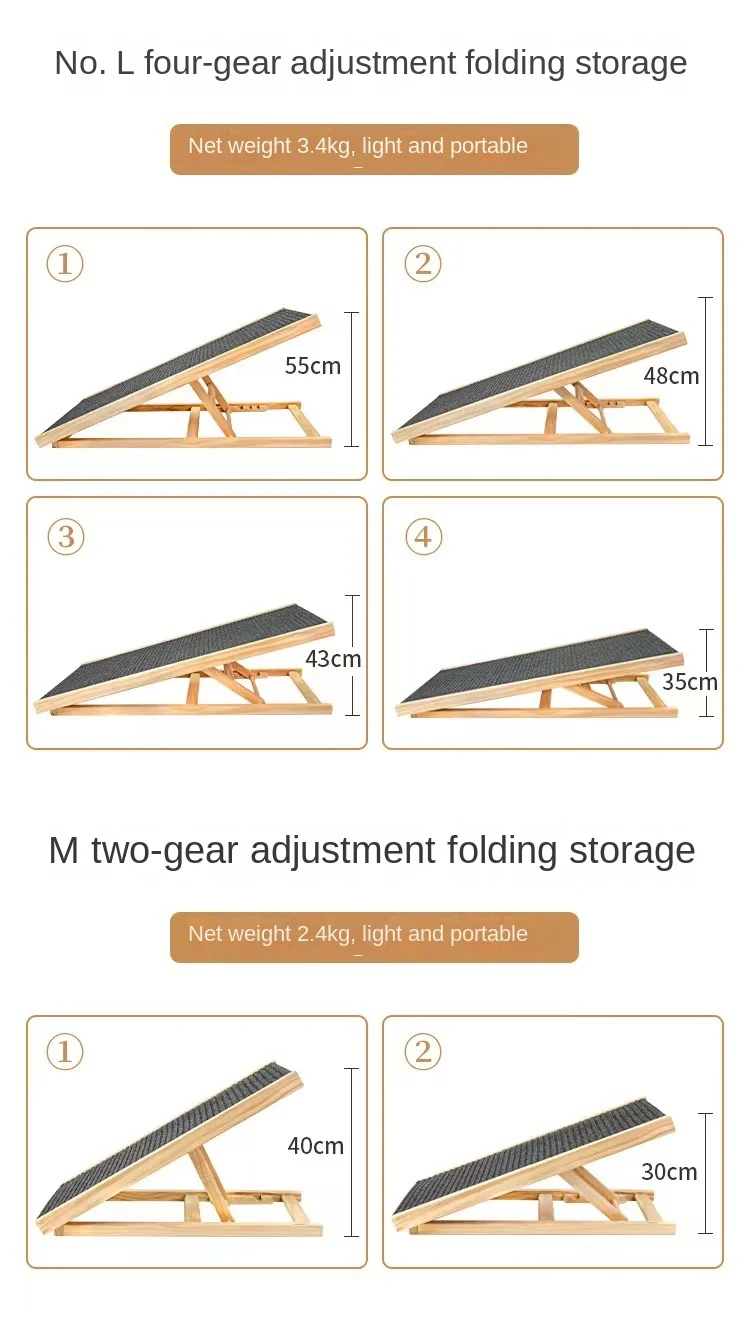 No. L four-gear adjustment folding storage

Net weight 3.4kg, light and portable

①

55cm

②

48cm

③

43cm

④

35cm

M two-gear adjustment folding storage

Net weight 2.4kg, light and portable

①

40cm

②

30cm