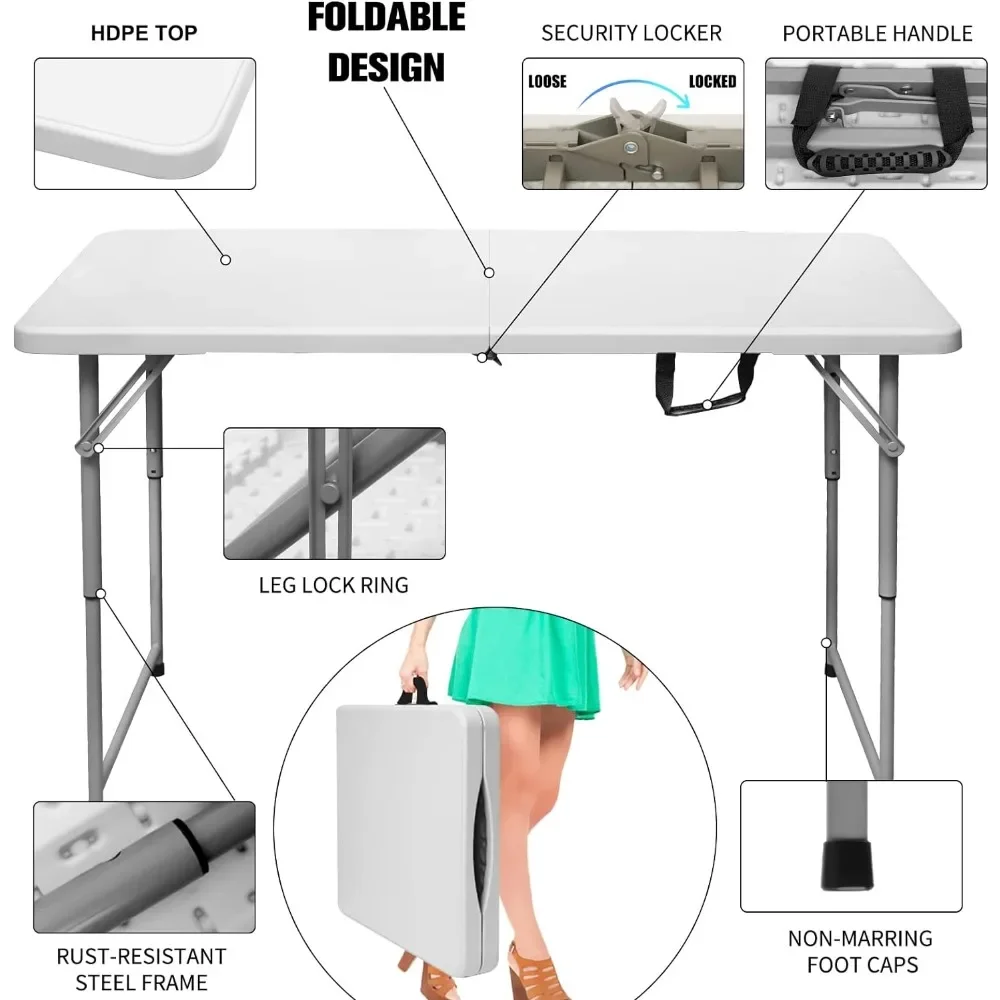 HDPE TOP

FOLDABLE DESIGN

SECURITY LOCKER

LOOSE

LOCKED

PORTABLE HANDLE

LEG LOCK RING

RUST-RESISTANT STEEL FRAME

NON-MARRING FOOT CAPS