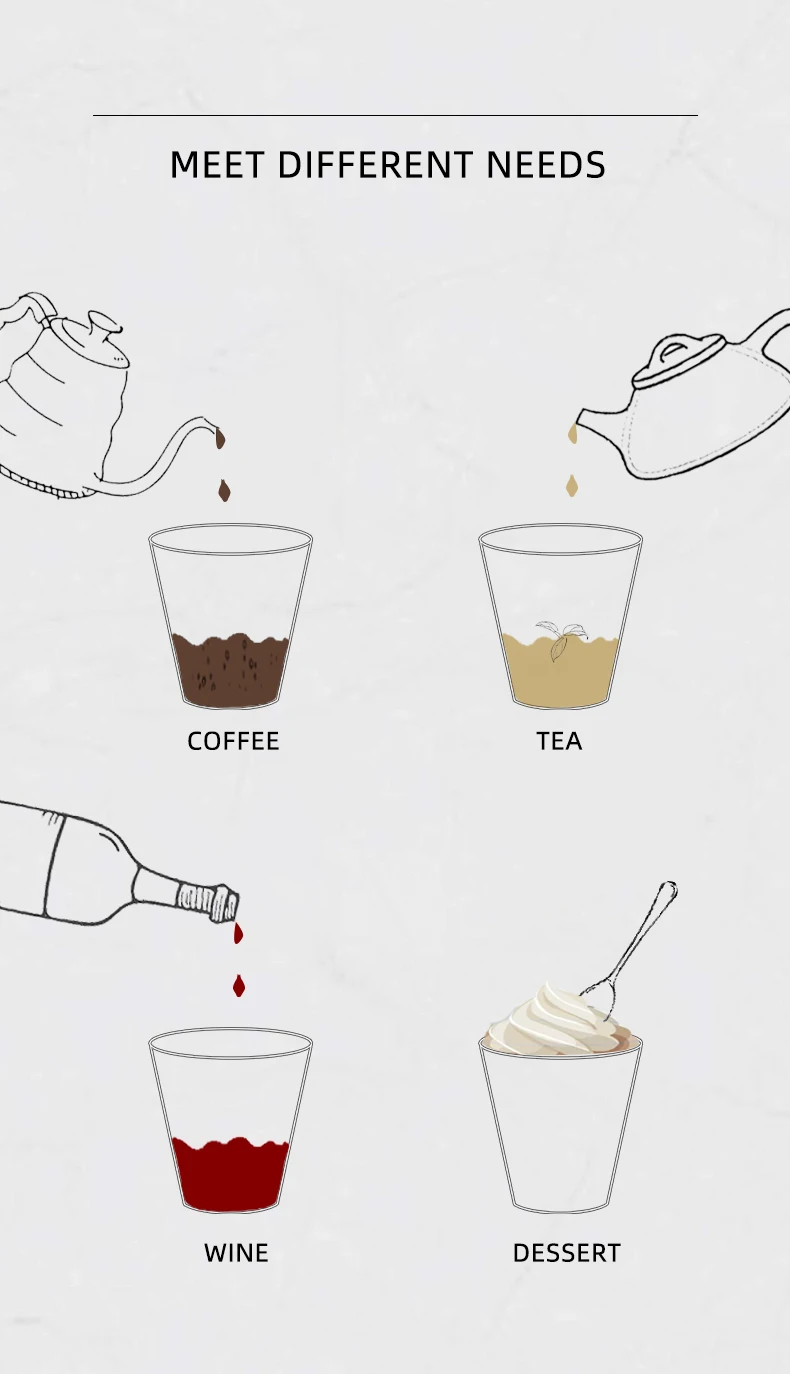 MEET DIFFERENT NEEDS

COFFEE

TEA

WINE

DESSERT