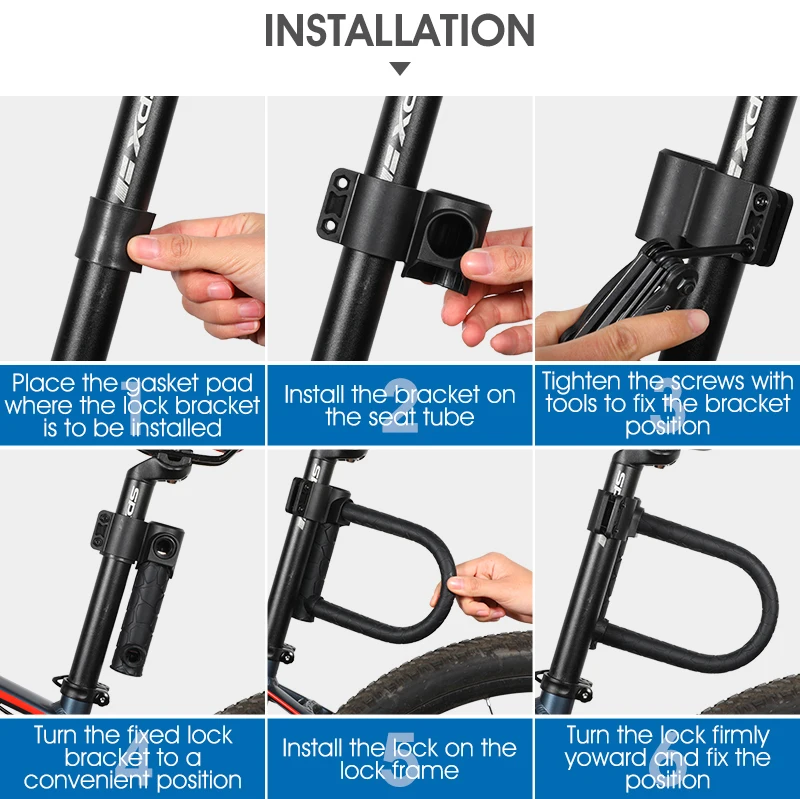 INSTALLATION

1
Place the gasket pad where the lock bracket is to be installed

2
Install the bracket on the seat tube

3
Tighten the screws with tools to fix the bracket position

4
Turn the fixed lock bracket to a convenient position

5
Install the lock on the lock frame

6
Turn the lock firmly yoward and fix the position