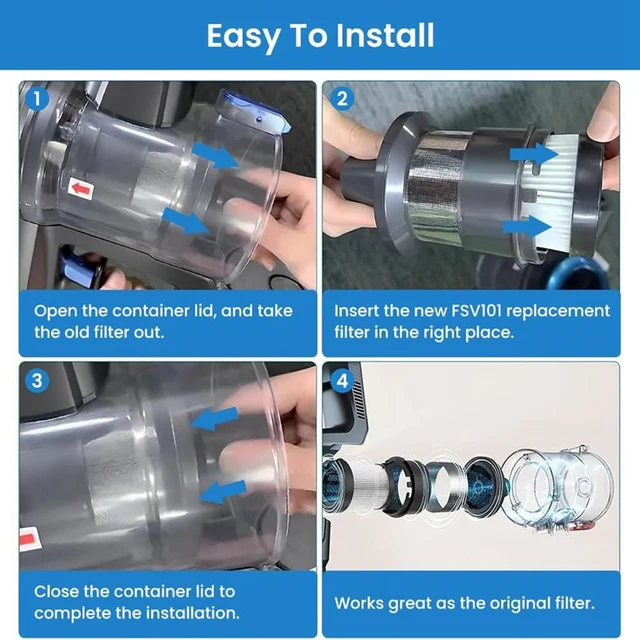 Easy To Install

1

Open the container lid, and take the old filter out.

2

Insert the new FSV101 replacement filter in the right place.

3

Close the container lid to complete the installation.

4

Works great as the original filter.