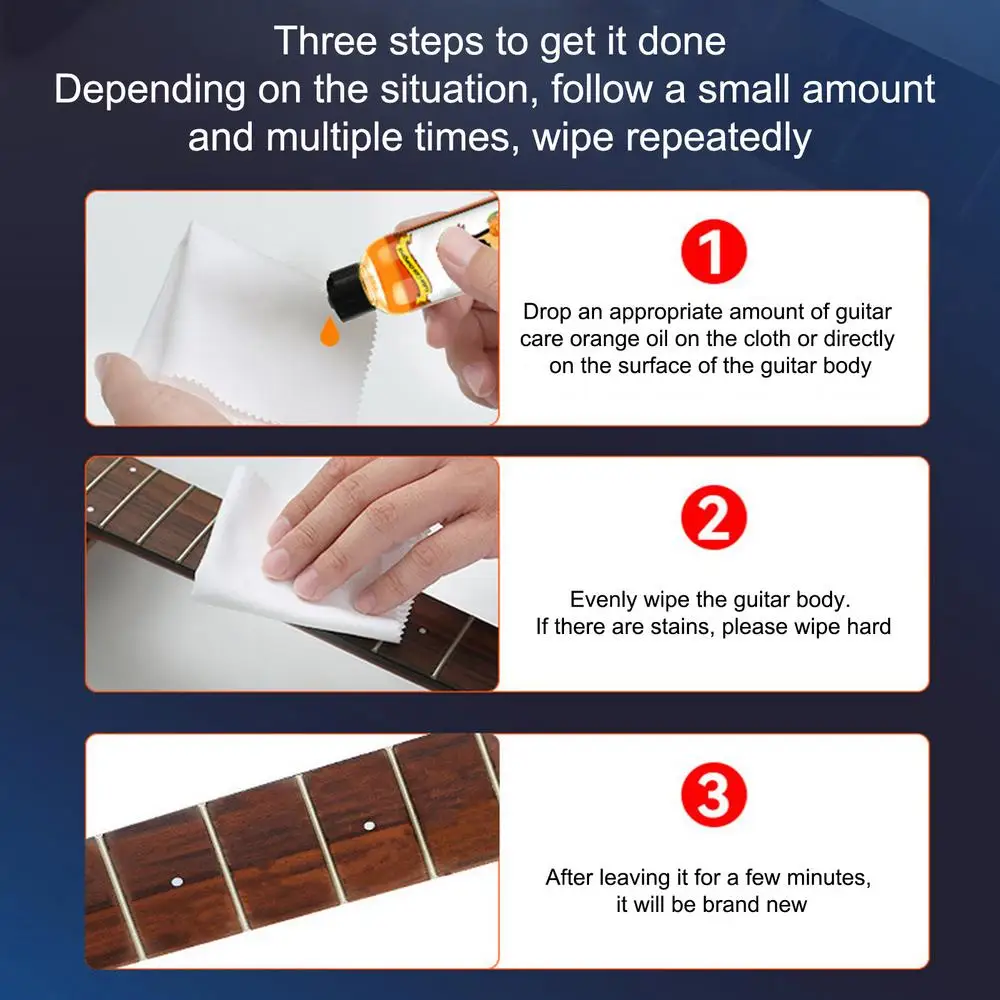 Three steps to get it done
Depending on the situation, follow a small amount and multiple times, wipe repeatedly

1
Drop an appropriate amount of guitar care orange oil on the cloth or directly on the surface of the guitar body

2
Evenly wipe the guitar body. If there are stains, please wipe hard

3
After leaving it for a few minutes, it will be brand new