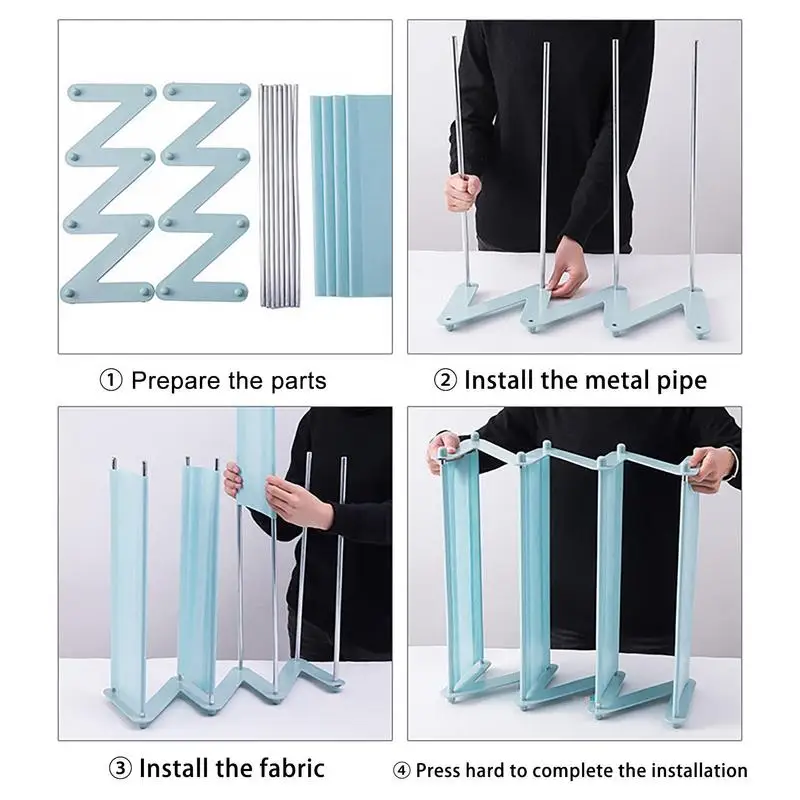 ① Prepare the parts

② Install the metal pipe

③ Install the fabric

④ Press hard to complete the installation