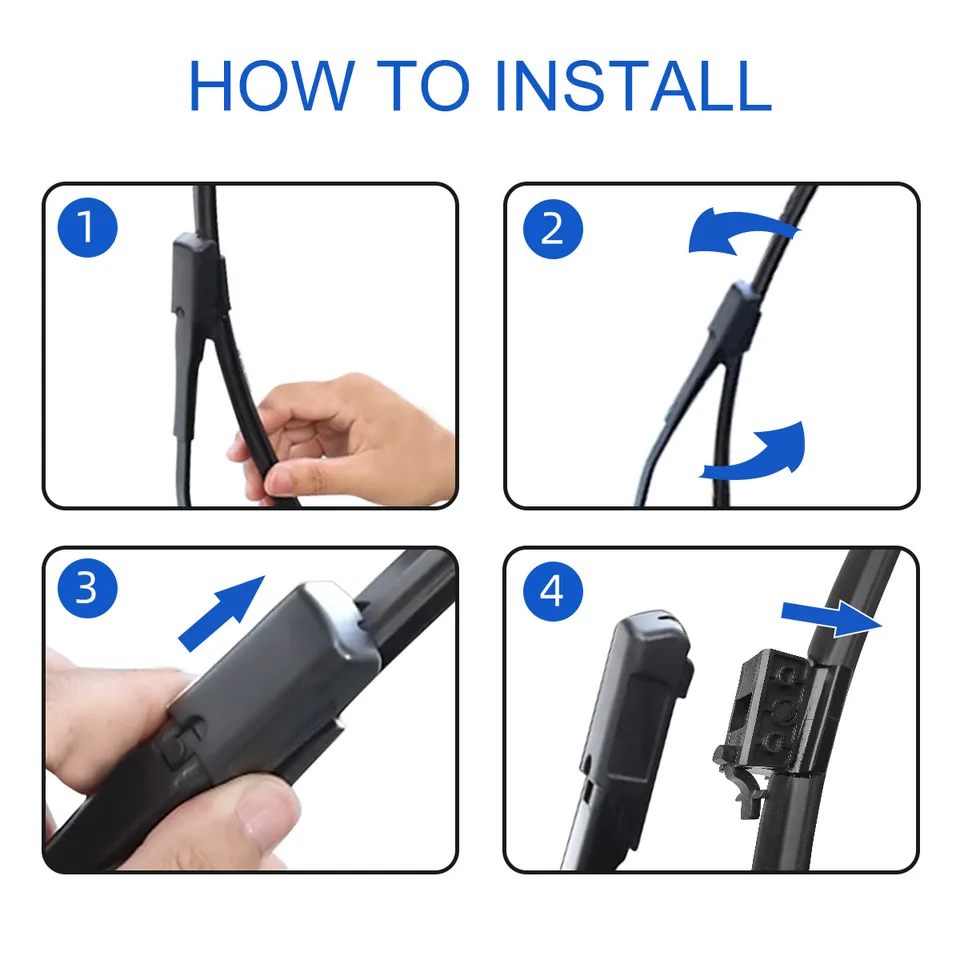 HOW TO INSTALL

1

2

3

4