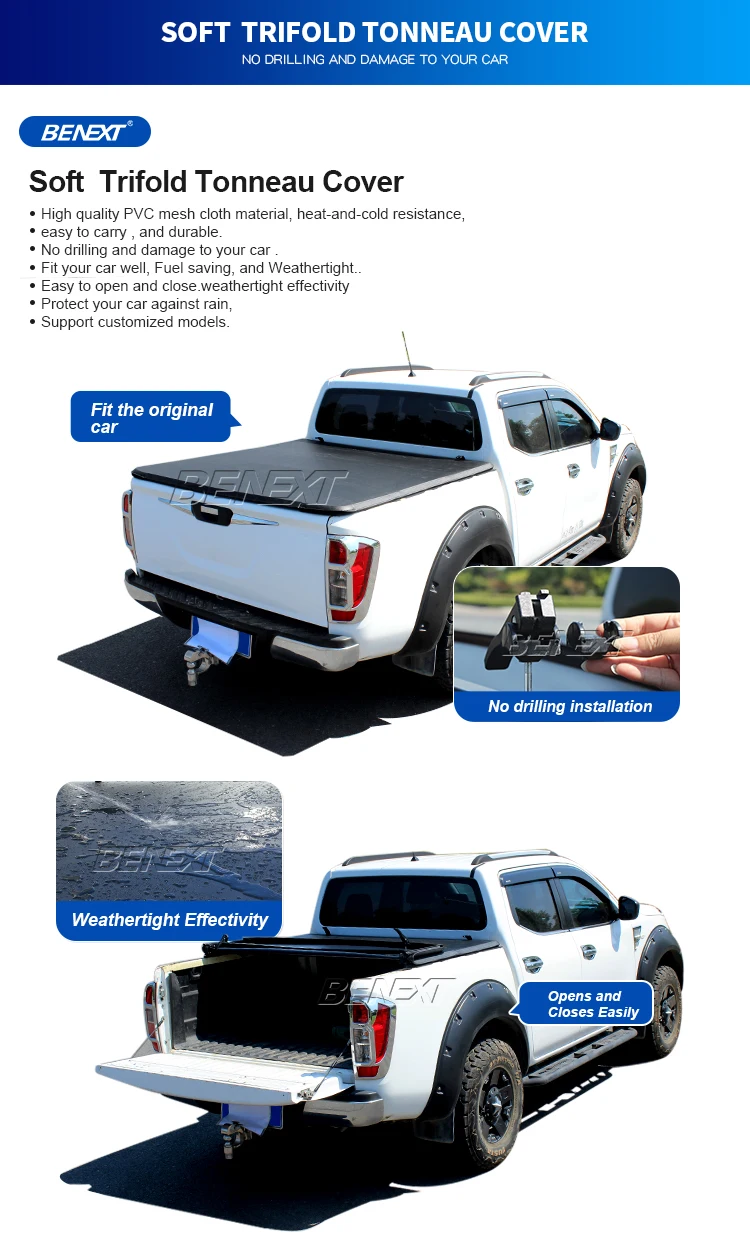 SOFT TRIFOLD TONNEAU COVER
NO DRILLING AND DAMAGE TO YOUR CAR

BENEXT®

Soft Trifold Tonneau Cover

• High quality PVC mesh cloth material, heat-and-cold resistance,
• easy to carry , and durable.
• No drilling and damage to your car .
• Fit your car well, Fuel saving, and Weathertight..
• Easy to open and close.weathertight effectivity
• Protect your car against rain,
• Support customized models.

Fit the original car

BENEXT

BENEXT

No drilling installation

BENEXT

Weathertight Effectivity

BENEXT

Opens and Closes Easily