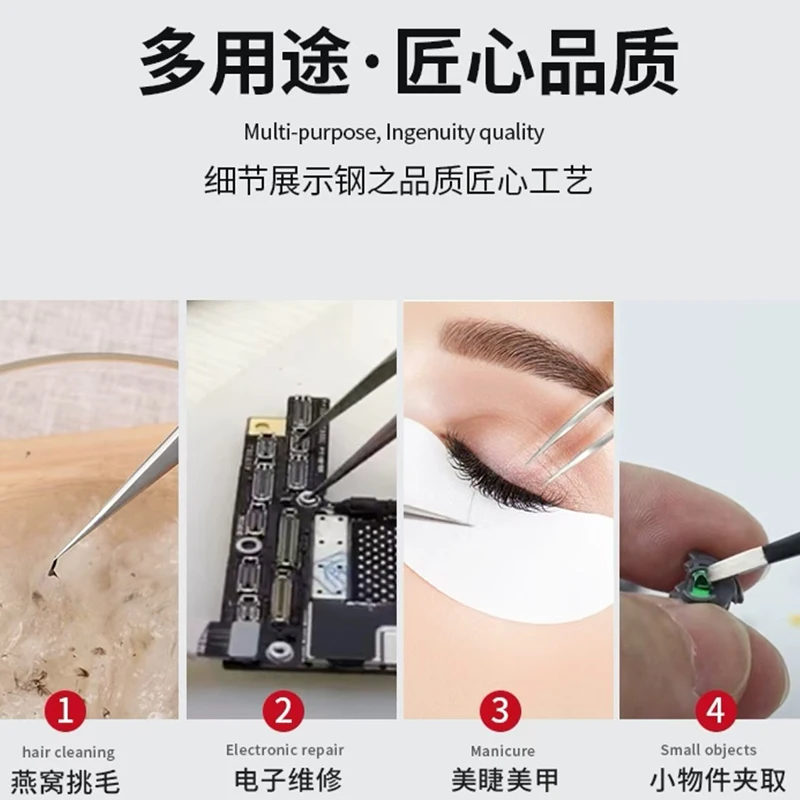 多用途·匠心品质

Multi-purpose, Ingenuity quality

细节展示钢之品质匠心工艺

1
hair cleaning
燕窝挑毛

2
Electronic repair
电子维修

3
Manicure
美睫美甲

4
Small objects
小物件夹取