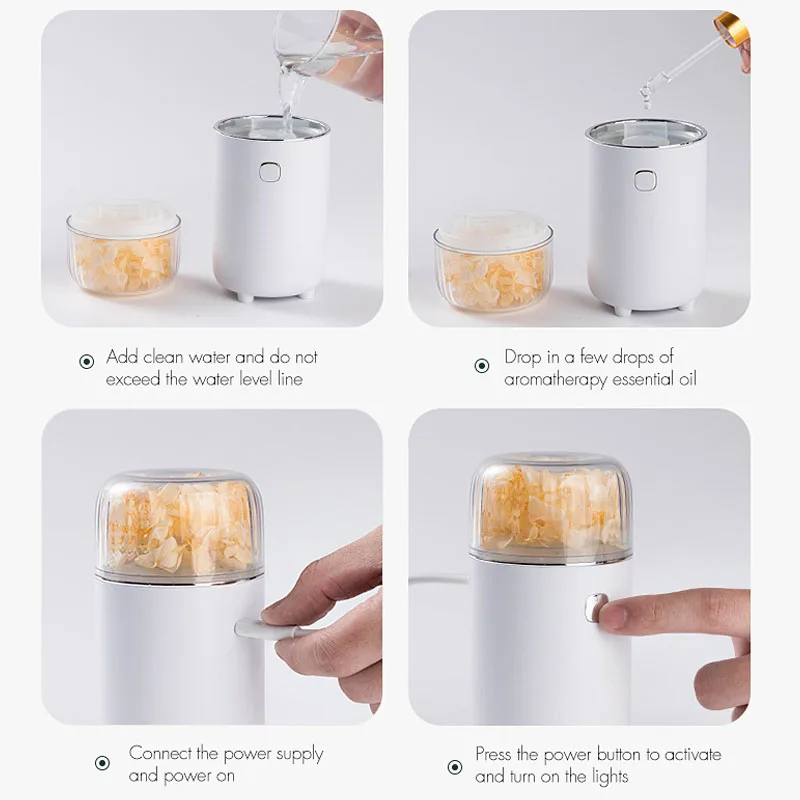 Add clean water and do not exceed the water level line

Drop in a few drops of aromatherapy essential oil

Connect the power supply and power on

Press the power button to activate and turn on the lights