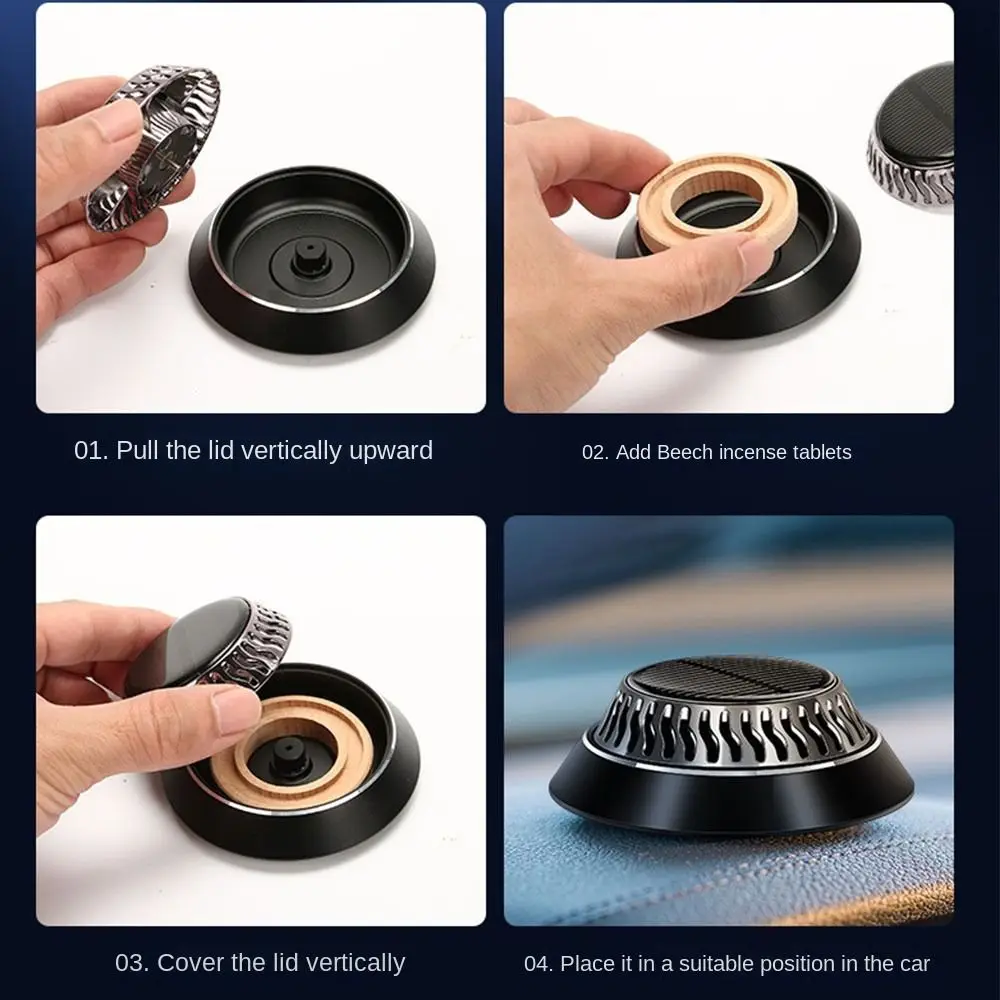 01. Pull the lid vertically upward

02. Add Beech incense tablets

03. Cover the lid vertically

04. Place it in a suitable position in the car