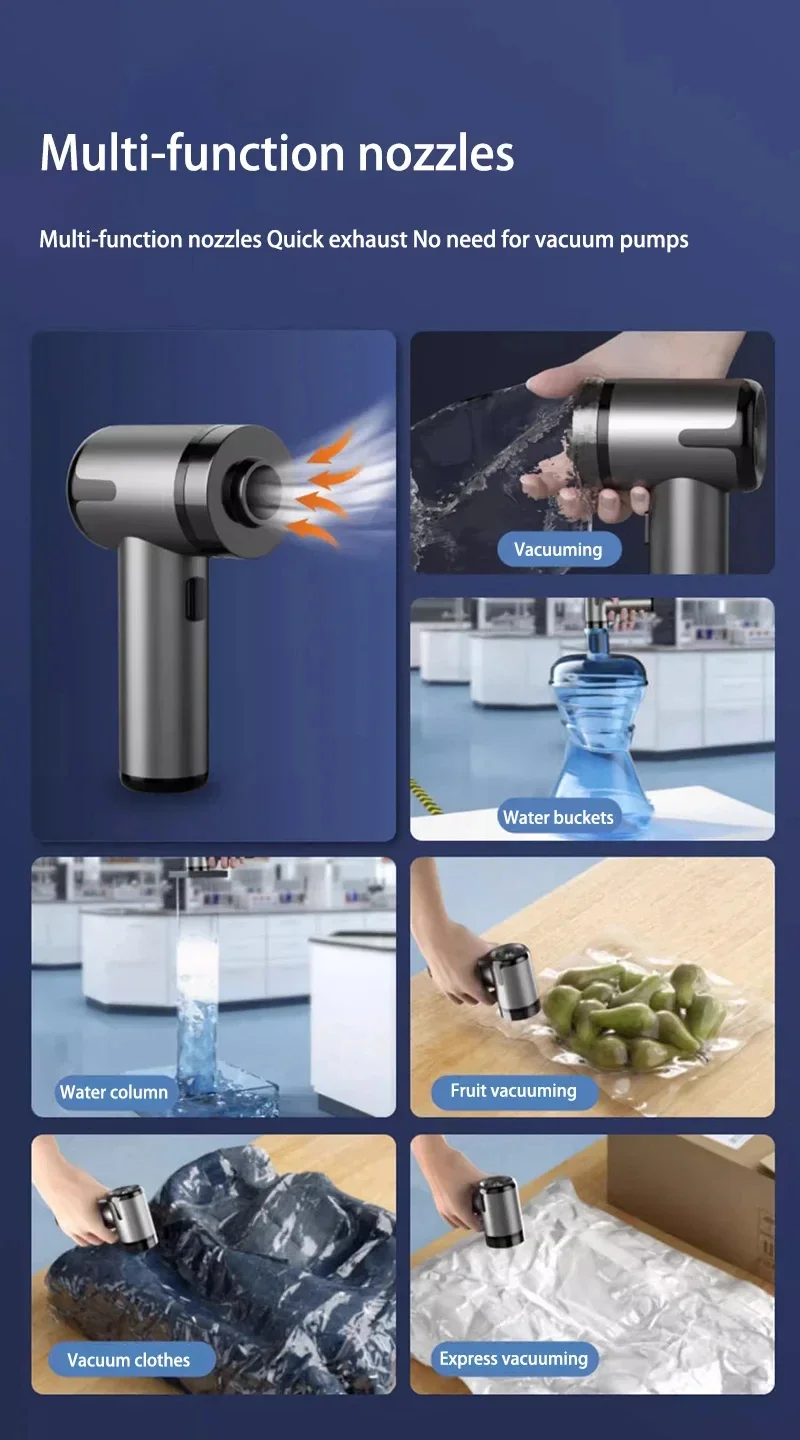 Multi-function nozzles

Multi-function nozzles Quick exhaust No need for vacuum pumps

Vacuuming

Water buckets

Water column

Fruit vacuuming

Vacuum clothes

Express vacuuming