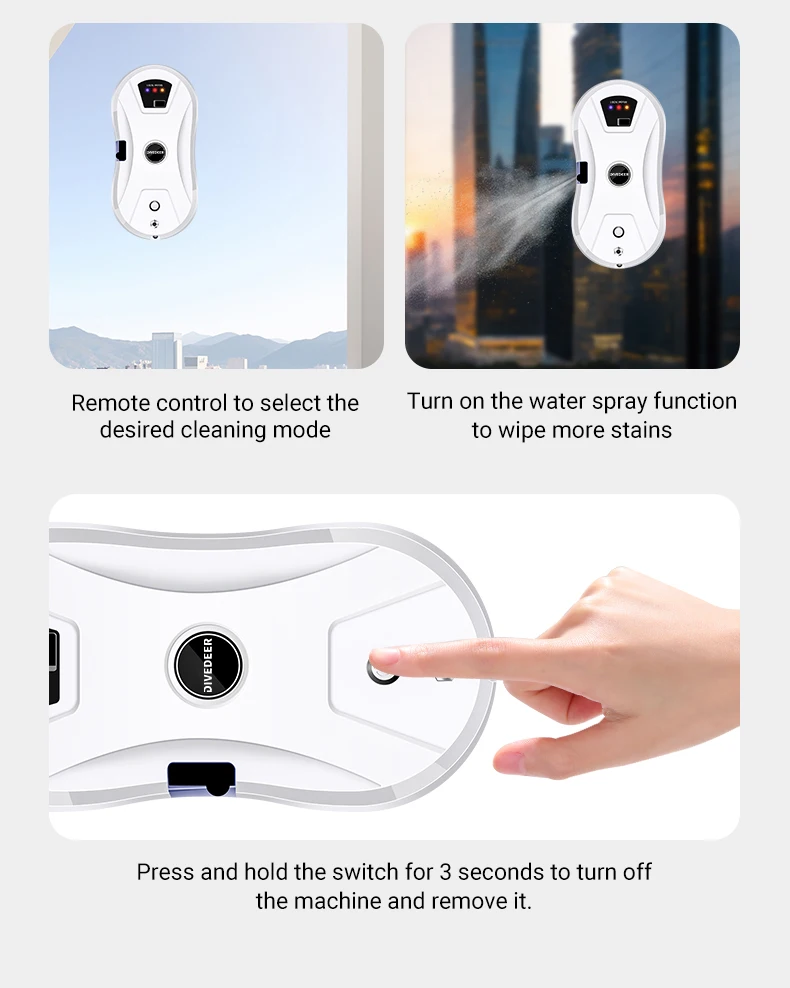 Remote control to select the desired cleaning mode

Turn on the water spray function to wipe more stains

DIVEDEER

Press and hold the switch for 3 seconds to turn off the machine and remove it.