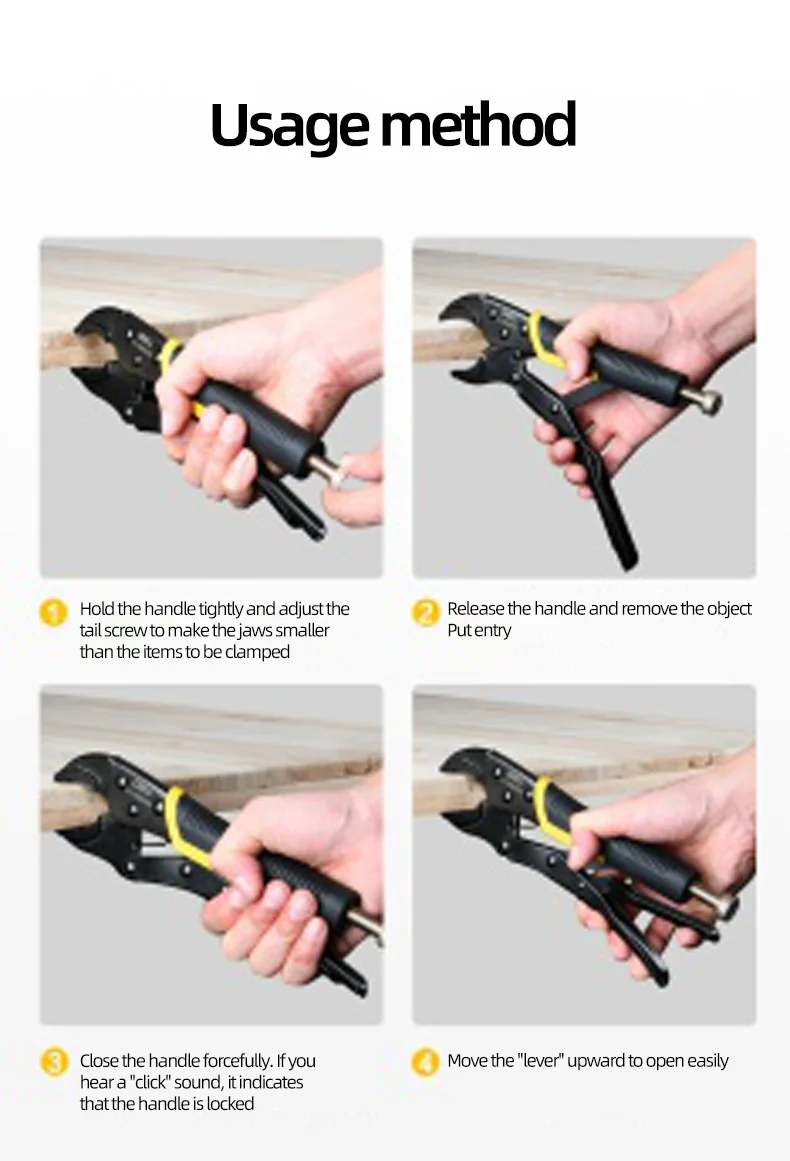 Usage method

1 Hold the handle tightly and adjust the tail screw to make the jaws smaller than the items to be clamped

2 Release the handle and remove the object Put entry

3 Close the handle forcefully. If you hear a "click" sound, it indicates that the handle is locked

4 Move the "lever" upward to open easily