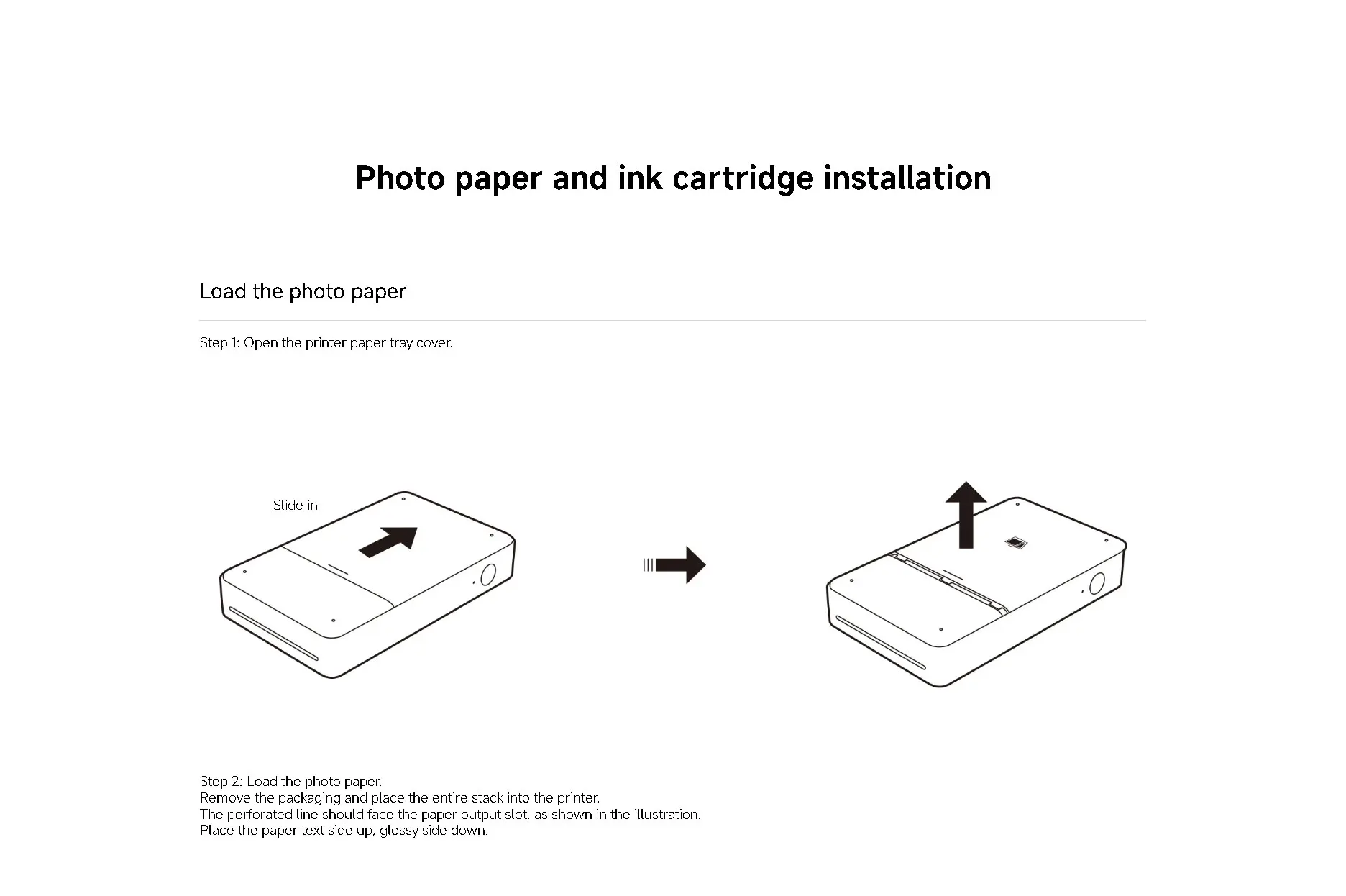 Photo paper and ink cartridge installation

Load the photo paper

Step 1: Open the printer paper tray cover.

Slide in

Step 2: Load the photo paper.
Remove the packaging and place the entire stack into the printer.
The perforated line should face the paper output slot, as shown in the illustration.
Place the paper text side up, glossy side down.