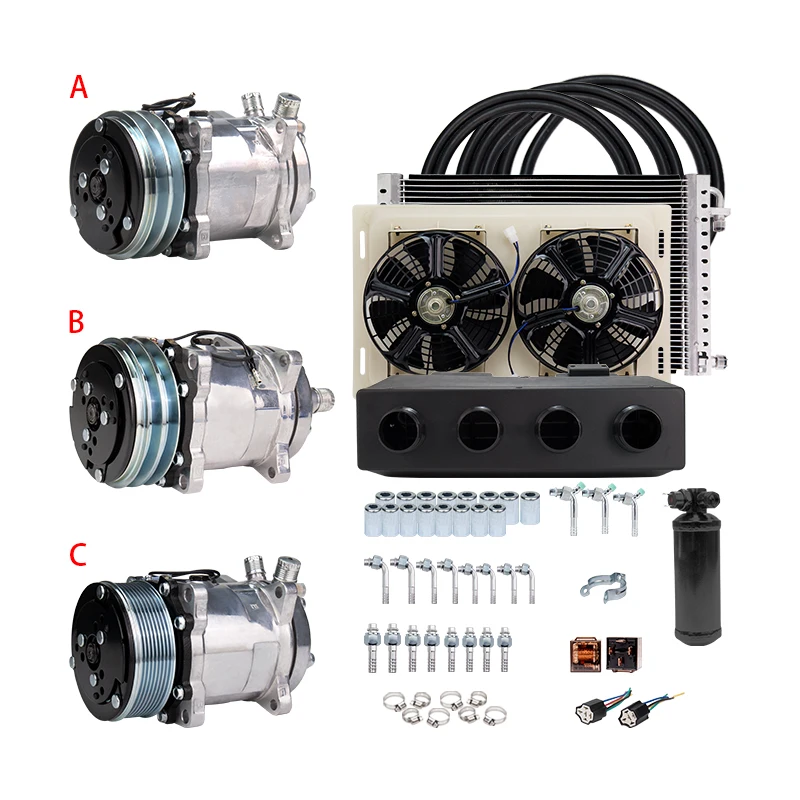 A

B

C