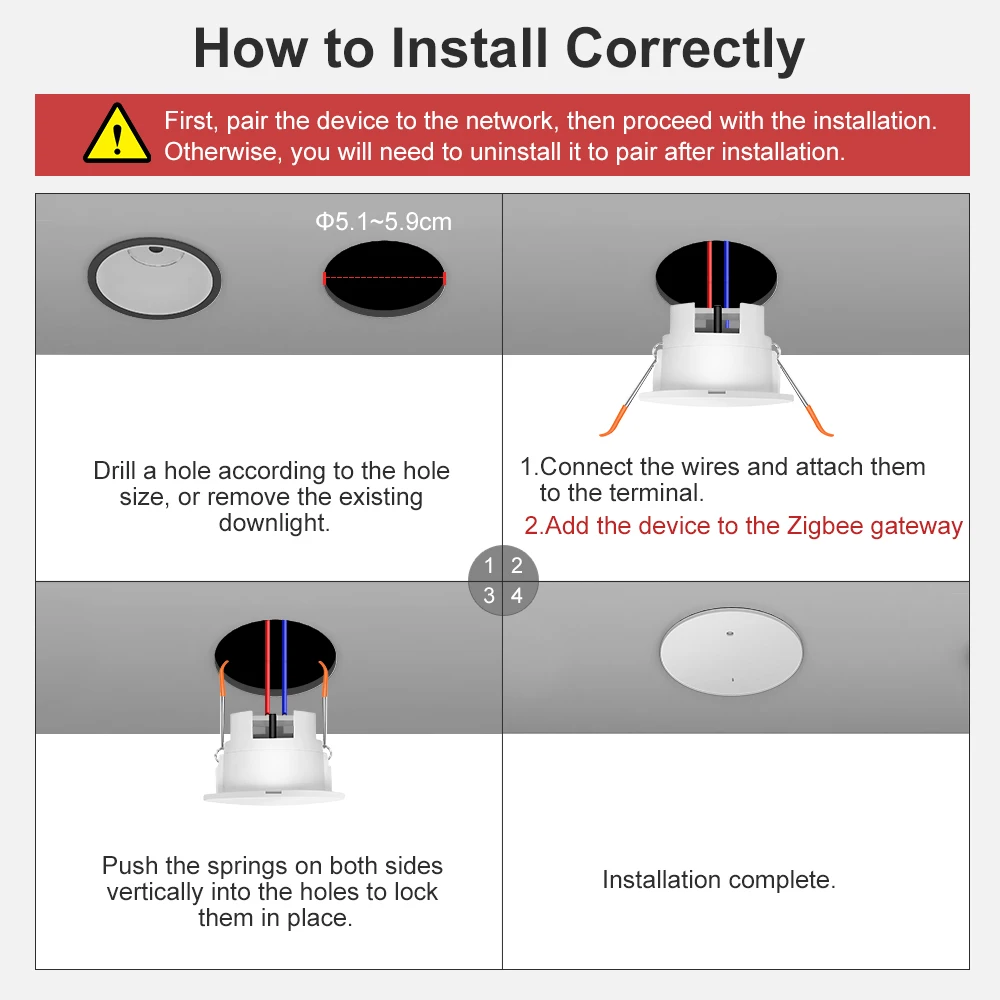 How to Install Correctly

First, pair the device to the network, then proceed with the installation. Otherwise, you will need to uninstall it to pair after installation.

Φ5.1~5.9cm

Drill a hole according to the hole size, or remove the existing downlight.

1.Connect the wires and attach them to the terminal.
2.Add the device to the Zigbee gateway

1 2
3 4

Push the springs on both sides vertically into the holes to lock them in place.

Installation complete.