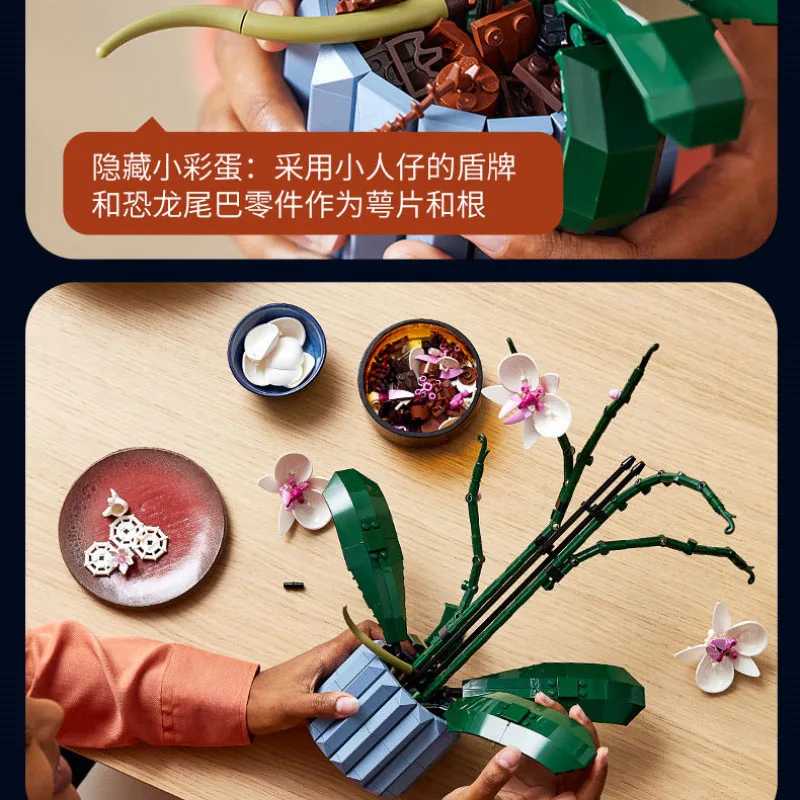 隐藏小彩蛋：采用小人仔的盾牌和恐龙尾巴零件作为萼片和根