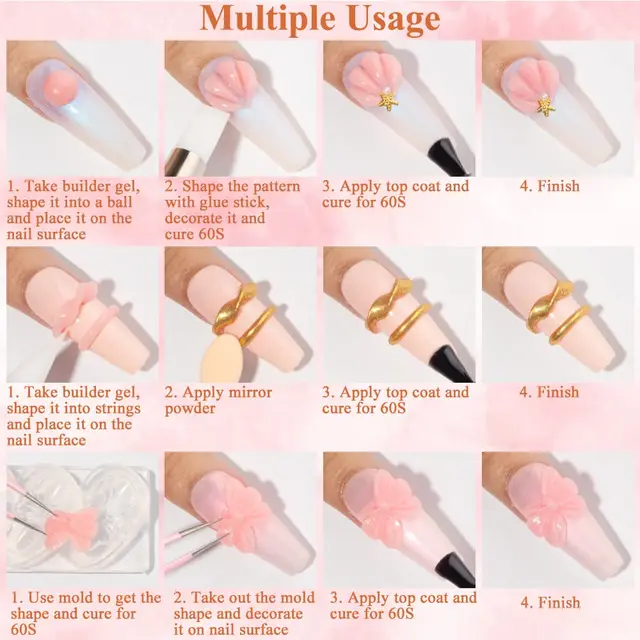 Multiple Usage

1. Take builder gel, shape it into a ball and place it on the nail surface

2. Shape the pattern with glue stick, decorate it and cure 60S

3. Apply top coat and cure for 60S

4. Finish

1. Take builder gel, shape it into strings and place it on the nail surface

2. Apply mirror powder

3. Apply top coat and cure for 60S

4. Finish

1. Use mold to get the shape and cure for 60S

2. Take out the mold shape and decorate it on nail surface

3. Apply top coat and cure for 60S

4. Finish