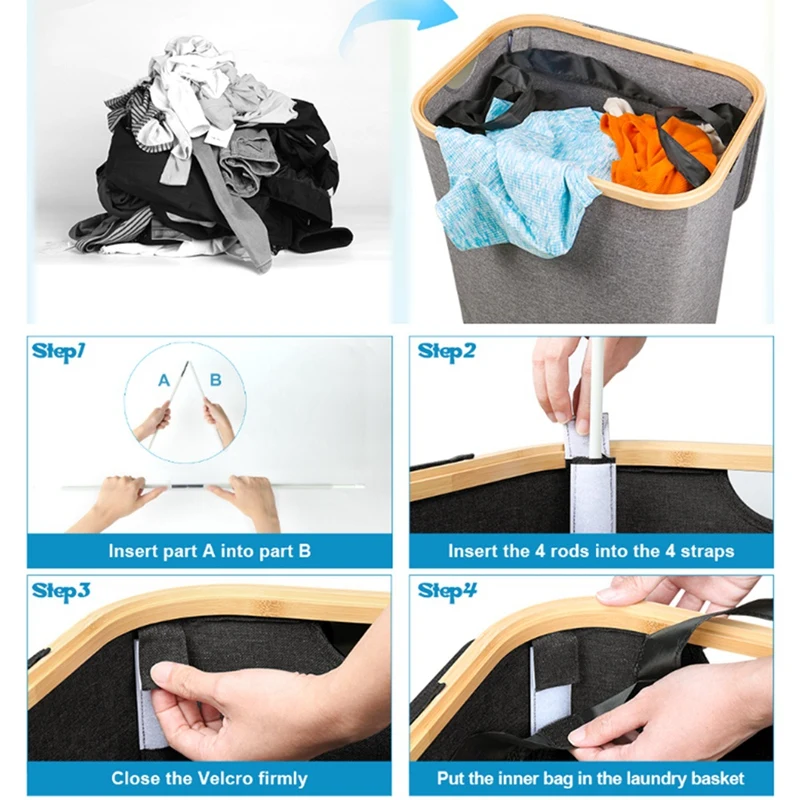 Step1

A

B

Insert part A into part B

Step2

Insert the 4 rods into the 4 straps

Step3

Close the Velcro firmly

Step4

Put the inner bag in the laundry basket