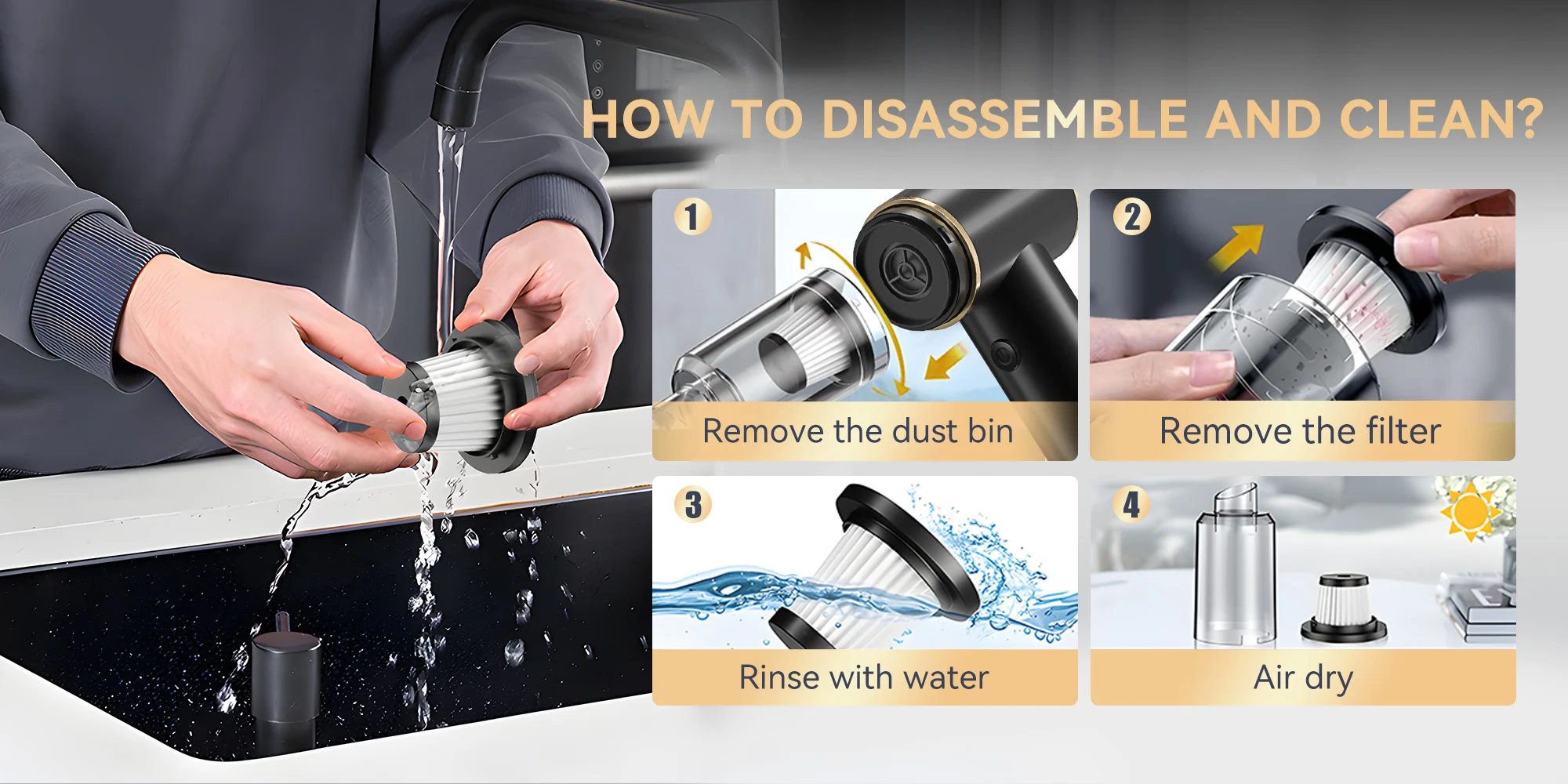 HOW TO DISASSEMBLE AND CLEAN?

1
Remove the dust bin

2
Remove the filter

3
Rinse with water

4
Air dry