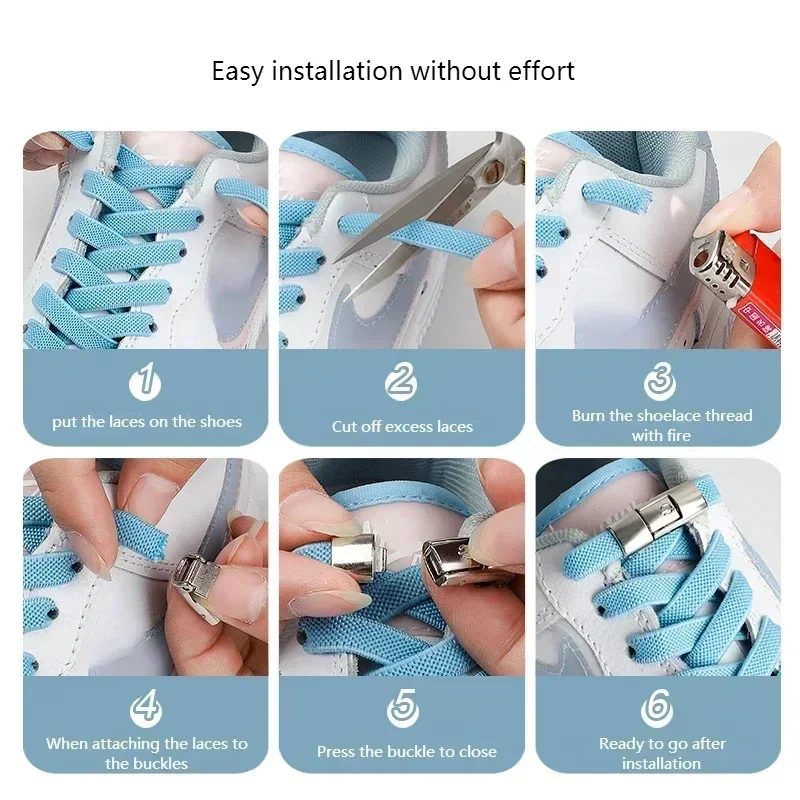 Easy installation without effort

1
put the laces on the shoes

2
Cut off excess laces

3
Burn the shoelace thread with fire

4
When attaching the laces to the buckles

5
Press the buckle to close

6
Ready to go after installation