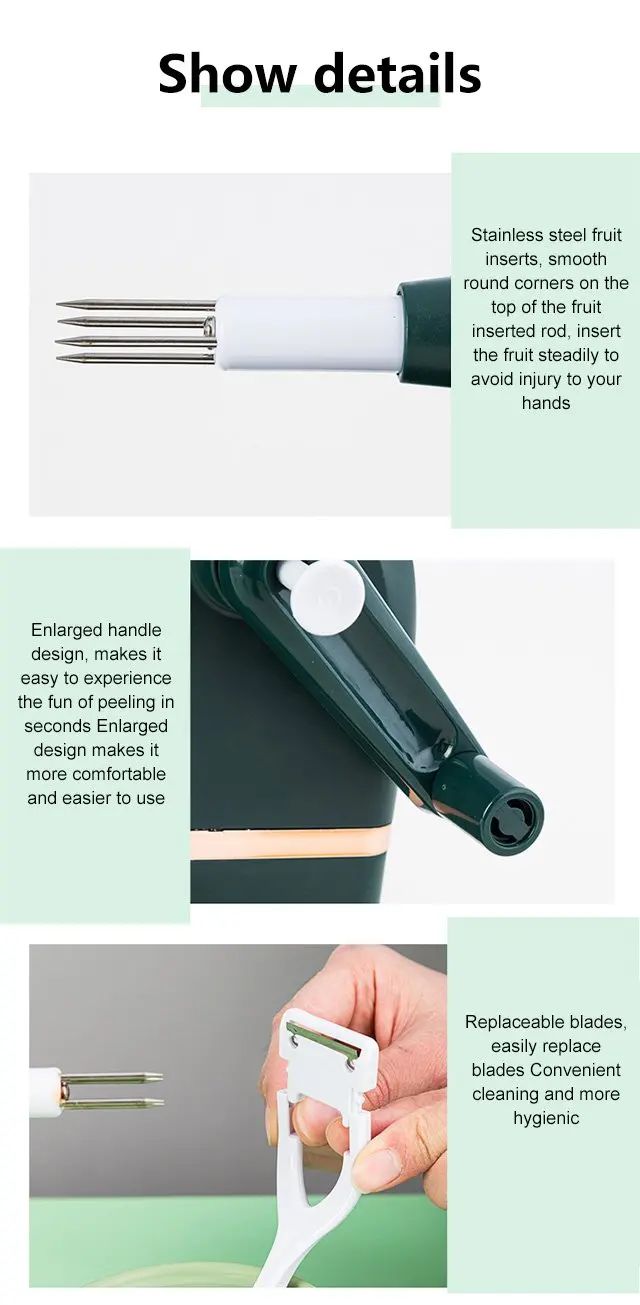 Show details

Stainless steel fruit inserts, smooth round corners on the top of the fruit inserted rod, insert the fruit steadily to avoid injury to your hands

Enlarged handle design, makes it easy to experience the fun of peeling in seconds Enlarged design makes it more comfortable and easier to use

Replaceable blades, easily replace blades Convenient cleaning and more hygienic