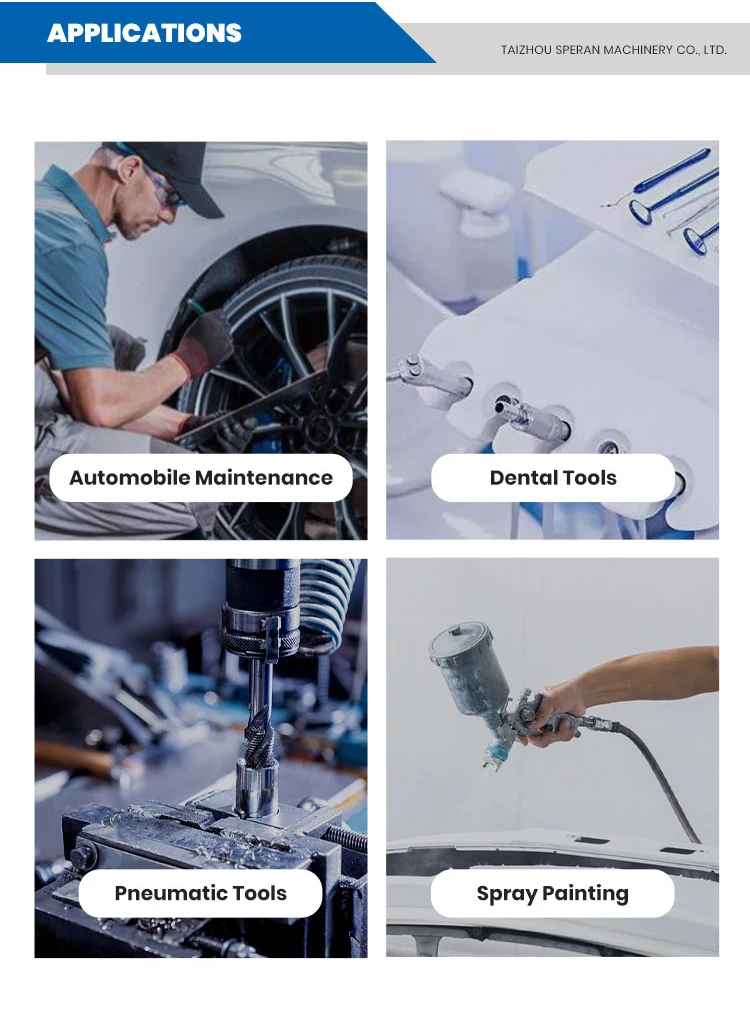 APPLICATIONS

TAIZHOU SPERAN MACHINERY CO., LTD.

Automobile Maintenance

Dental Tools

Pneumatic Tools

Spray Painting