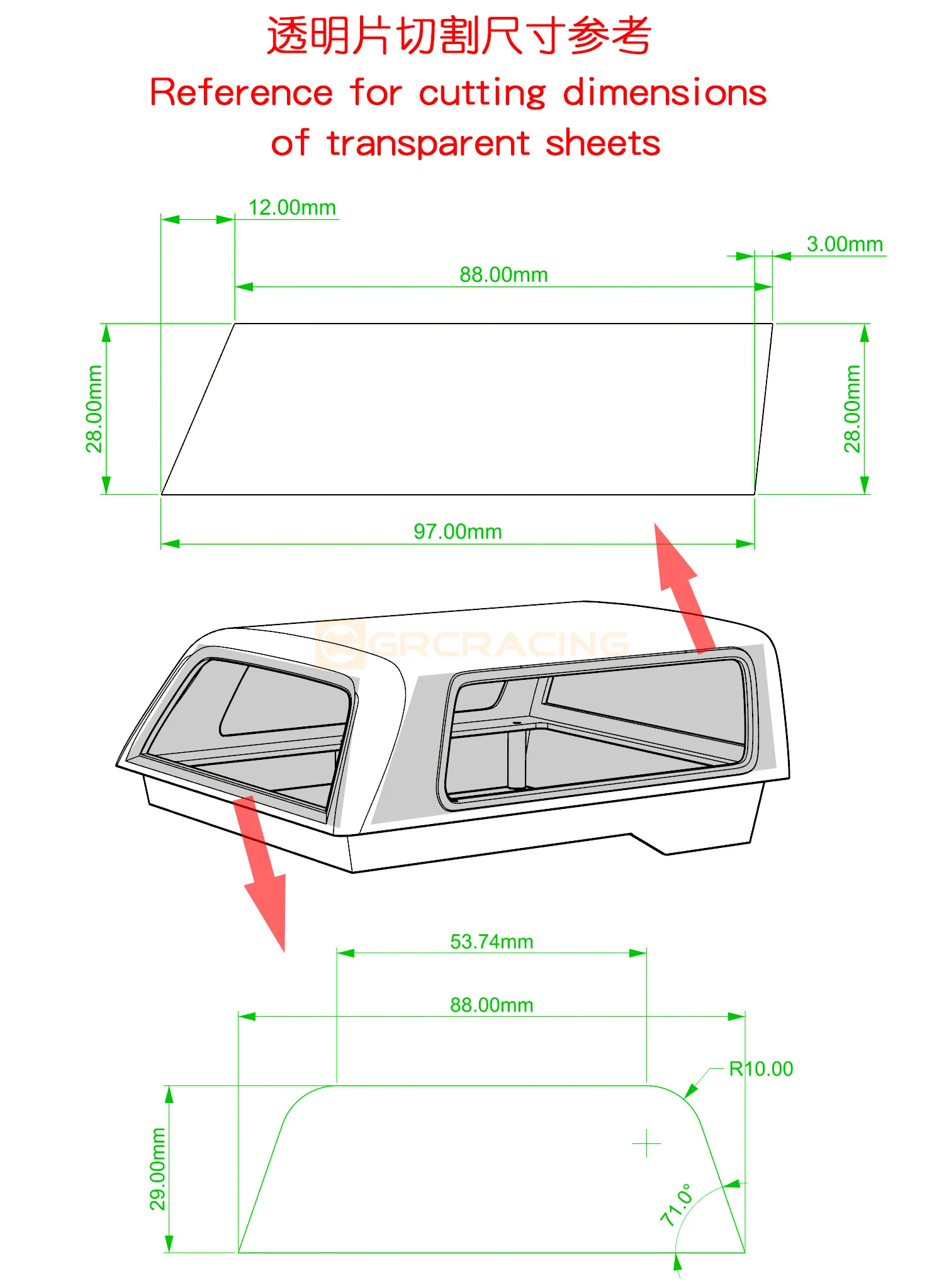 透明片切割尺寸参考
Reference for cutting dimensions of transparent sheets

12.00mm
3.00mm
88.00mm
28.00mm
28.00mm
97.00mm

GRCRACING

53.74mm
88.00mm
R10.00
29.00mm
71.0°