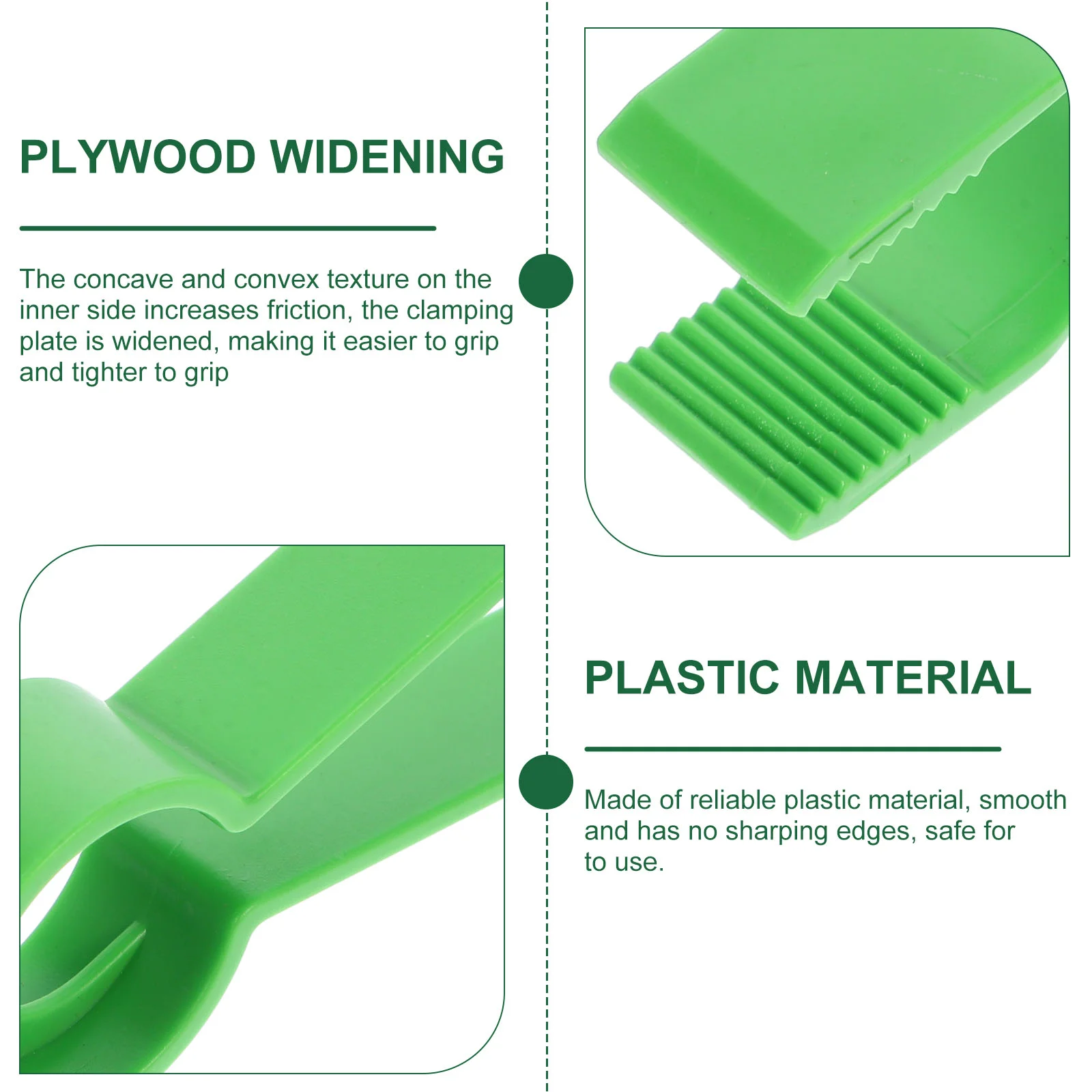 PLYWOOD WIDENING

The concave and convex texture on the inner side increases friction, the clamping plate is widened, making it easier to grip and tighter to grip

PLASTIC MATERIAL

Made of reliable plastic material, smooth and has no sharping edges, safe for to use.