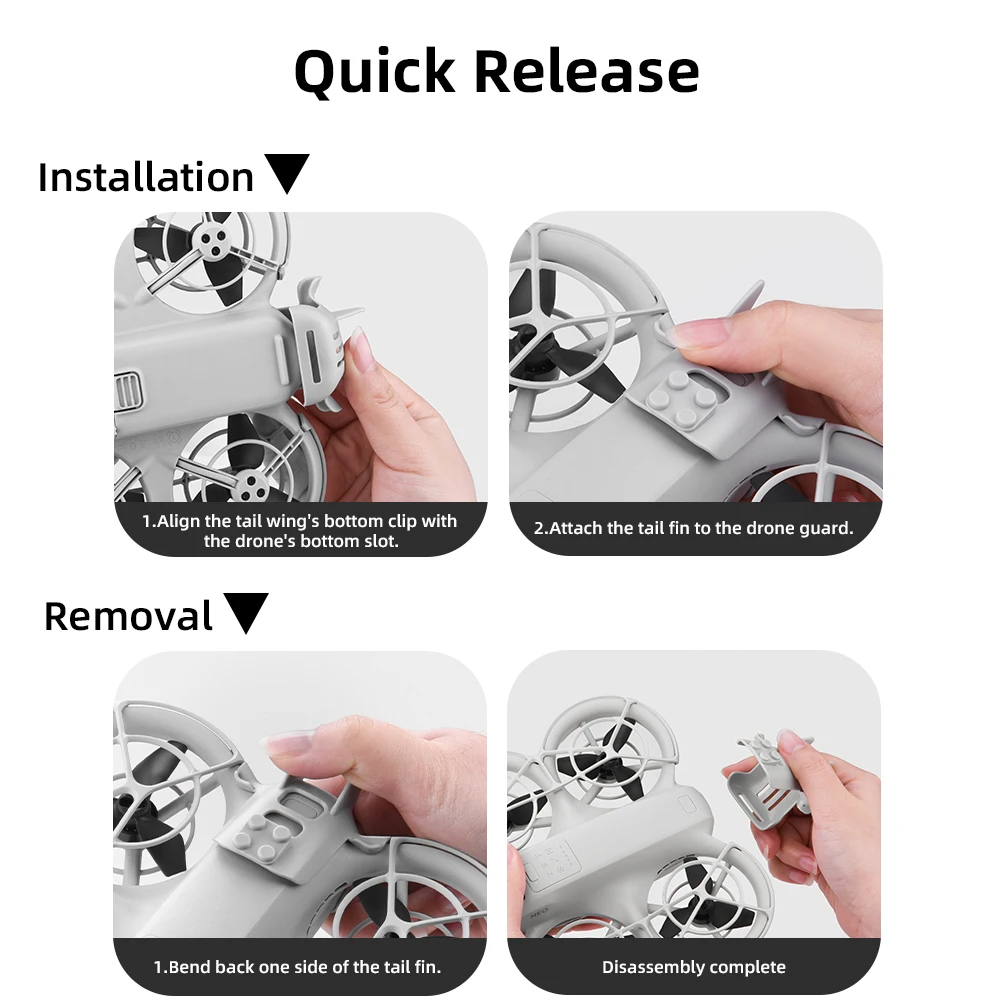 Quick Release

Installation ▼

1.Align the tail wing's bottom clip with the drone's bottom slot.

2.Attach the tail fin to the drone guard.

Removal ▼

1.Bend back one side of the tail fin.

Disassembly complete