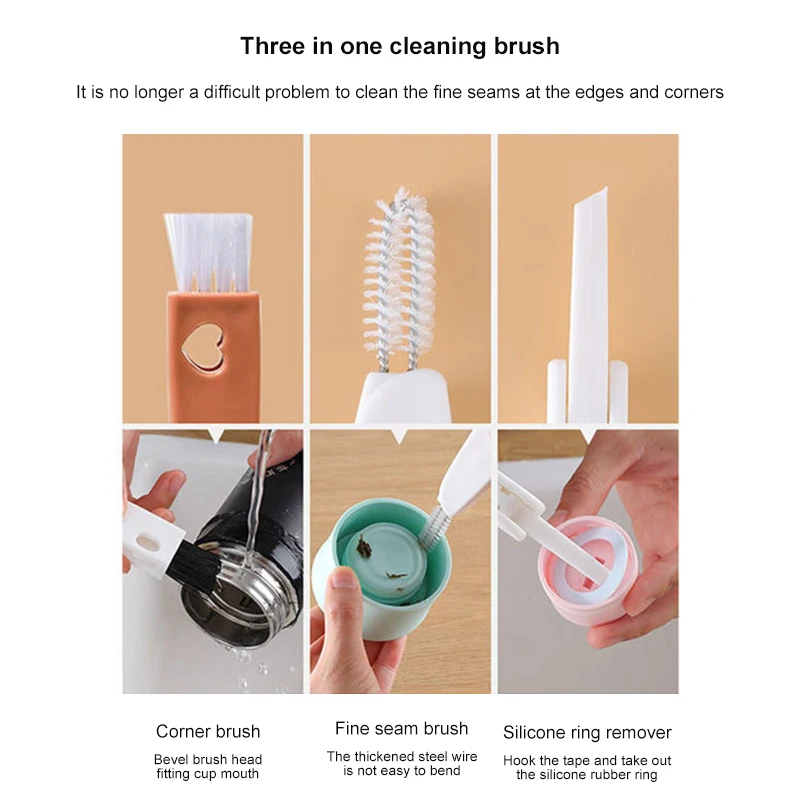 Three in one cleaning brush

It is no longer a difficult problem to clean the fine seams at the edges and corners

Corner brush

Bevel brush head fitting cup mouth

Fine seam brush

The thickened steel wire is not easy to bend

Silicone ring remover

Hook the tape and take out the silicone rubber ring