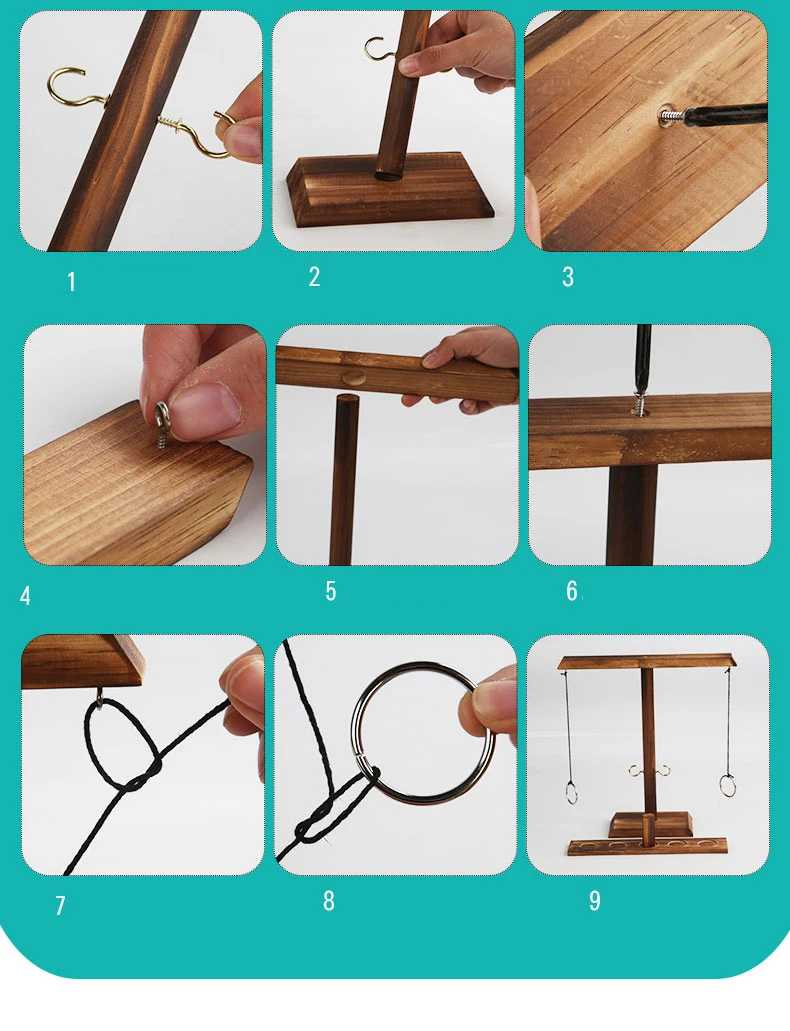 1

2

3

4

5

6

7

8

9