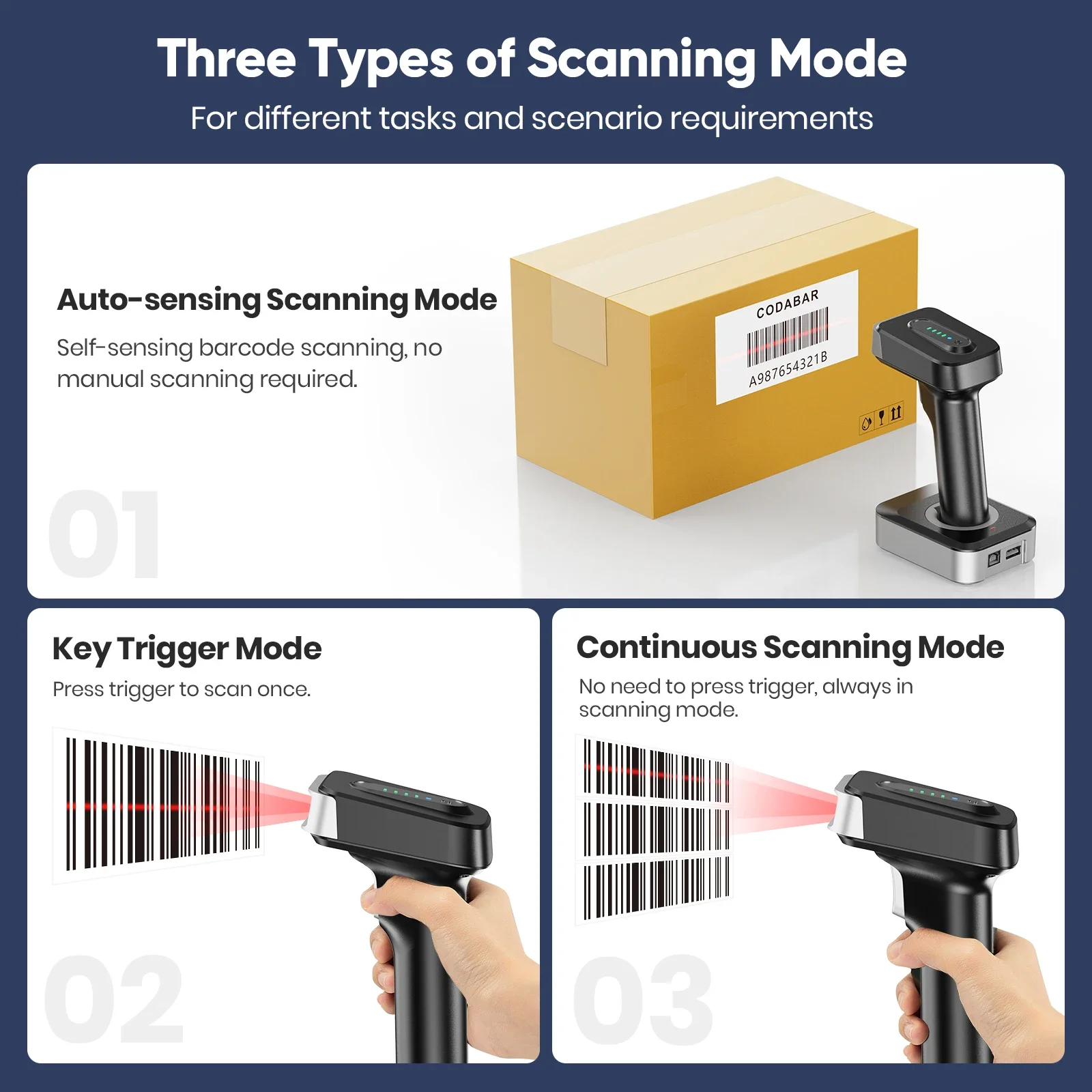 Three Types of Scanning Mode

For different tasks and scenario requirements

Auto-sensing Scanning Mode

Self-sensing barcode scanning, no manual scanning required.

CODABAR

A987654321B

01

Key Trigger Mode

Press trigger to scan once.

02

Continuous Scanning Mode

No need to press trigger, always in scanning mode.

03