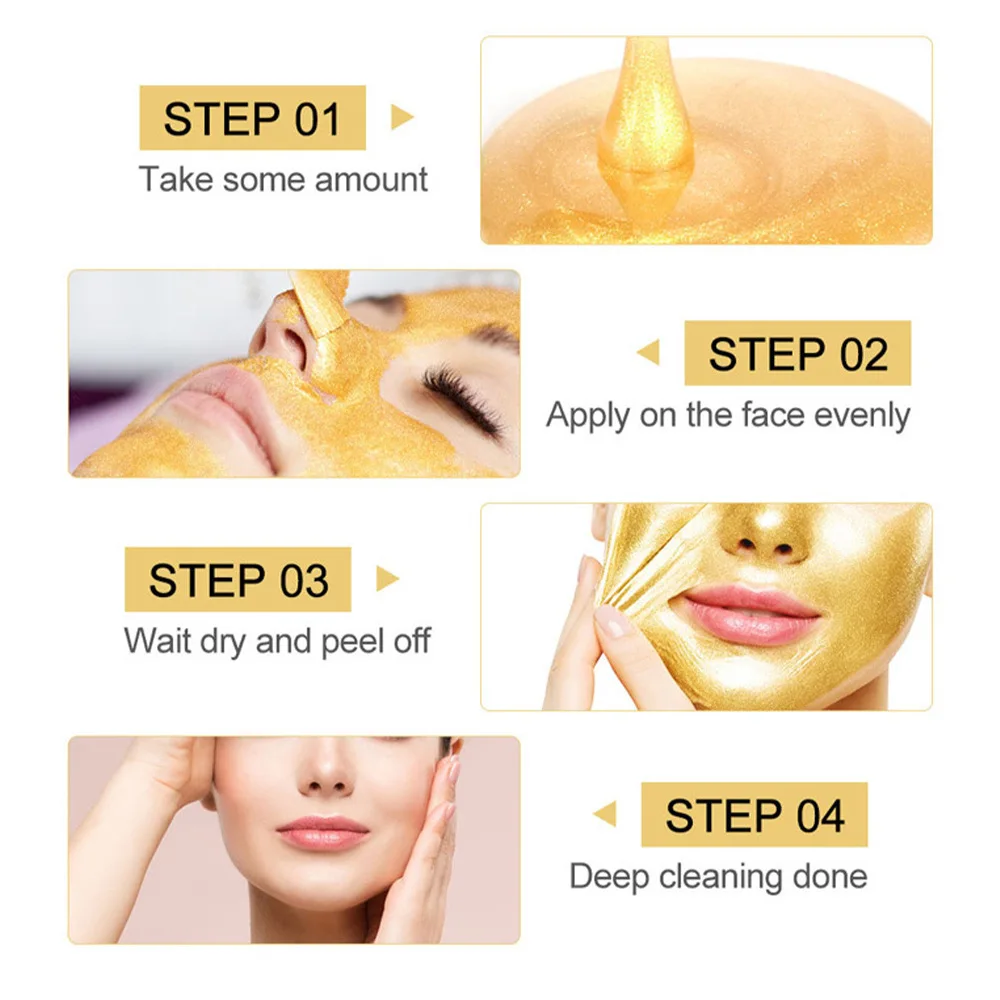 STEP 01
Take some amount

STEP 02
Apply on the face evenly

STEP 03
Wait dry and peel off

STEP 04
Deep cleaning done