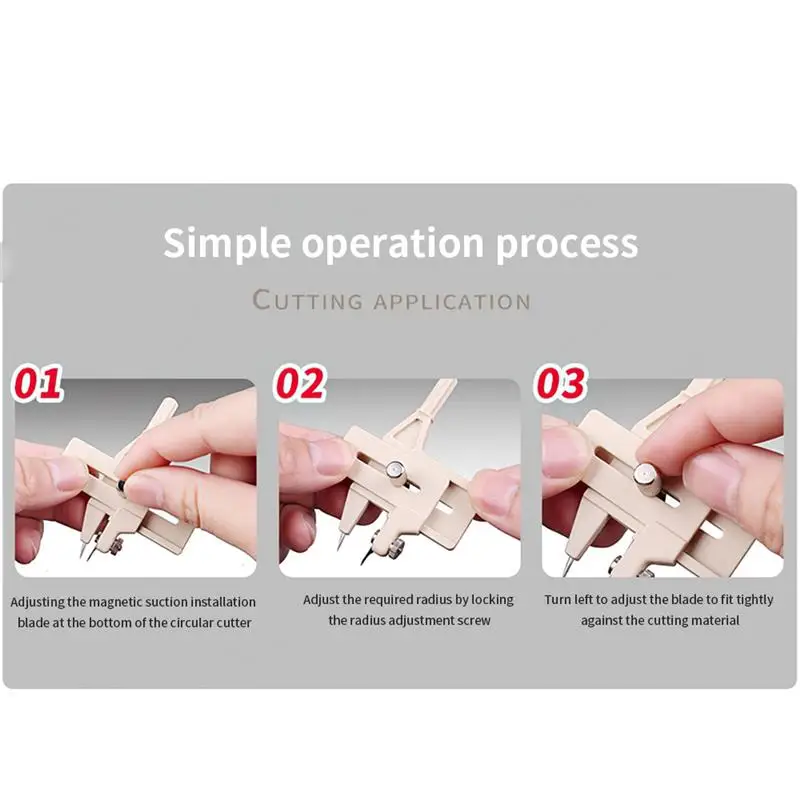 Simple operation process

CUTTING APPLICATION

01

Adjusting the magnetic suction installation blade at the bottom of the circular cutter

02

Adjust the required radius by locking the radius adjustment screw

03

Turn left to adjust the blade to fit tightly against the cutting material