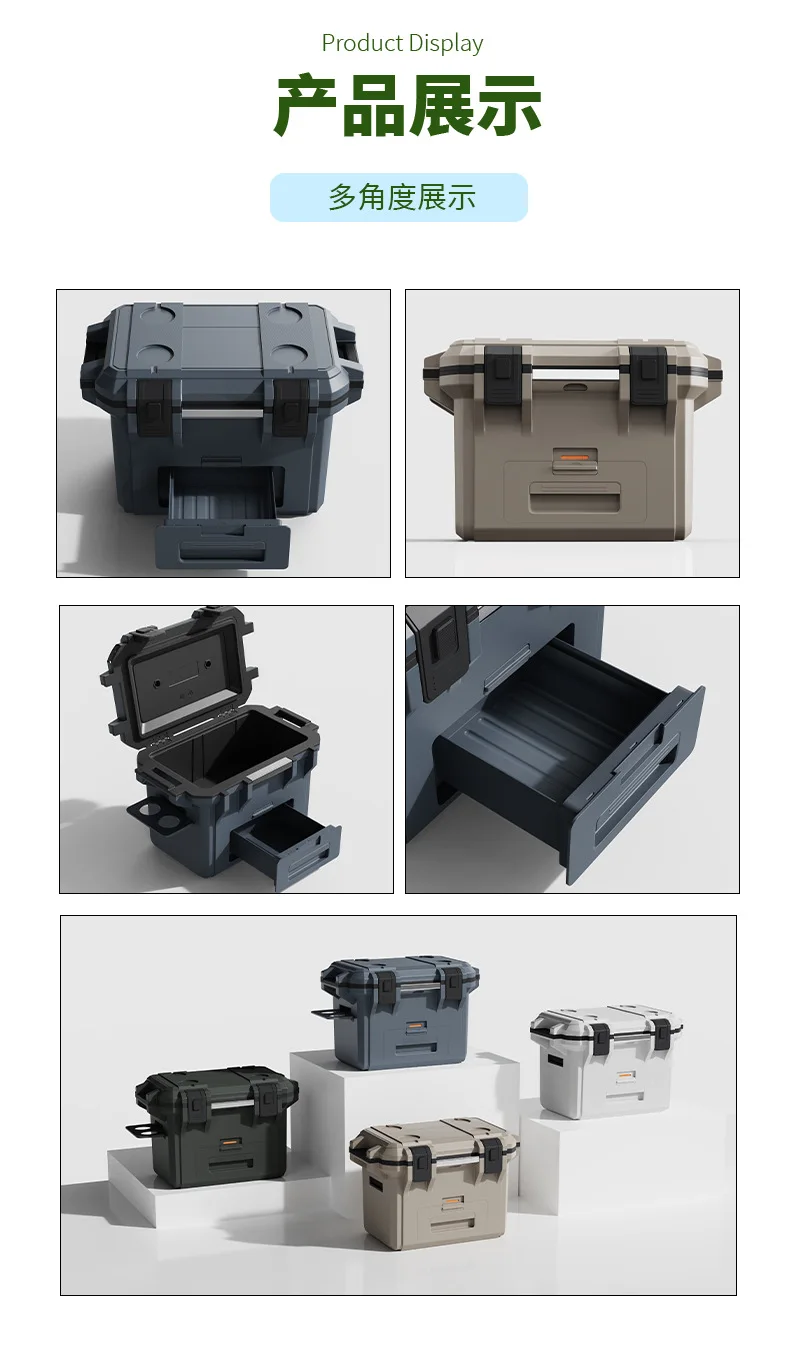 Product Display

产品展示

多角度展示