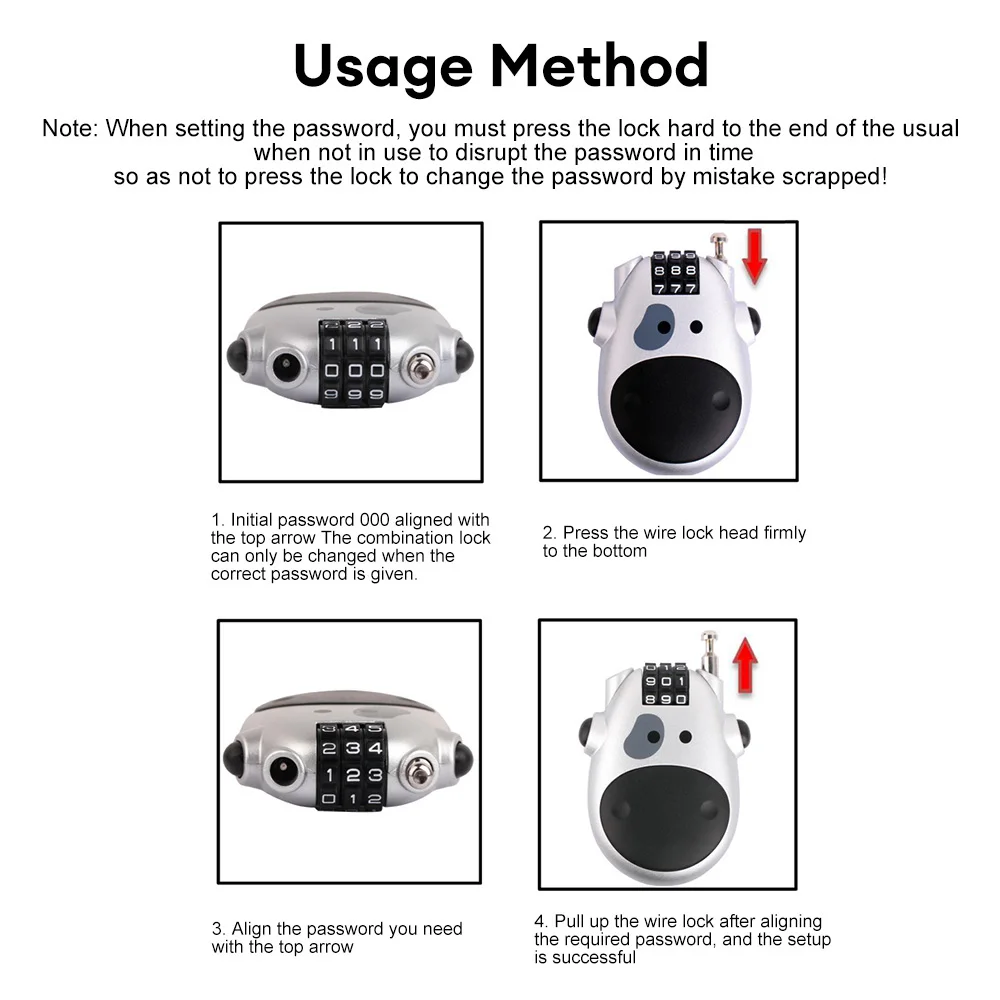 Usage Method

Note: When setting the password, you must press the lock hard to the end of the usual when not in use to disrupt the password in time so as not to press the lock to change the password by mistake scrapped!

2 2 2
1 1 1
0 0 0
9 9 9

8 8 8
7 7 7

1. Initial password 000 aligned with the top arrow The combination lock can only be changed when the correct password is given.

2. Press the wire lock head firmly to the bottom

3 4 5
2 3 4
1 2 3
0 1 2

9 0 1
8 9 0

3. Align the password you need with the top arrow

4. Pull up the wire lock after aligning the required password, and the setup is successful