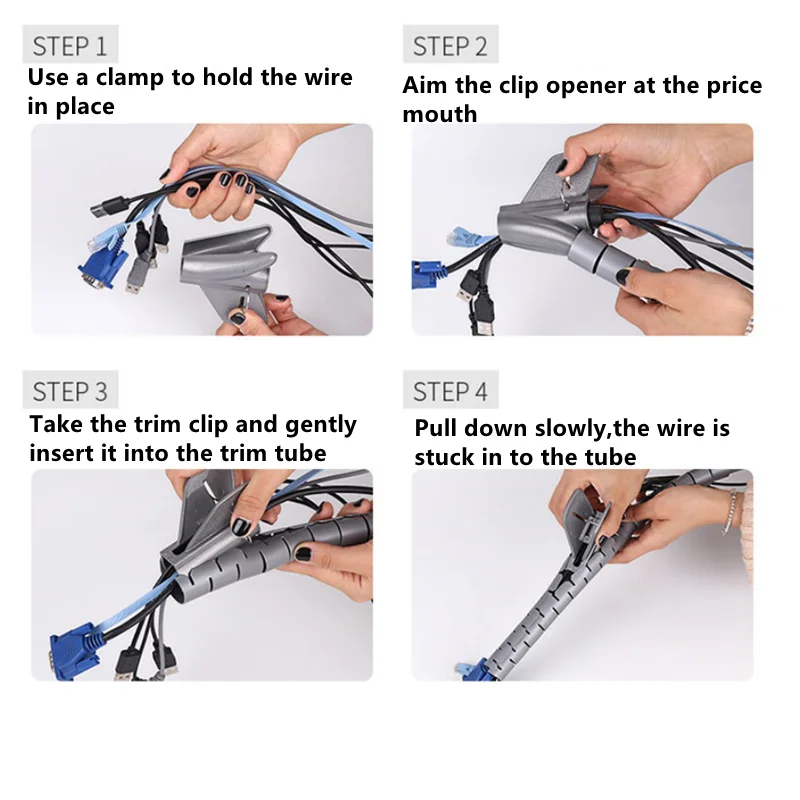 STEP 1
Use a clamp to hold the wire in place

STEP 2
Aim the clip opener at the price mouth

STEP 3
Take the trim clip and gently insert it into the trim tube

STEP 4
Pull down slowly,the wire is stuck in to the tube