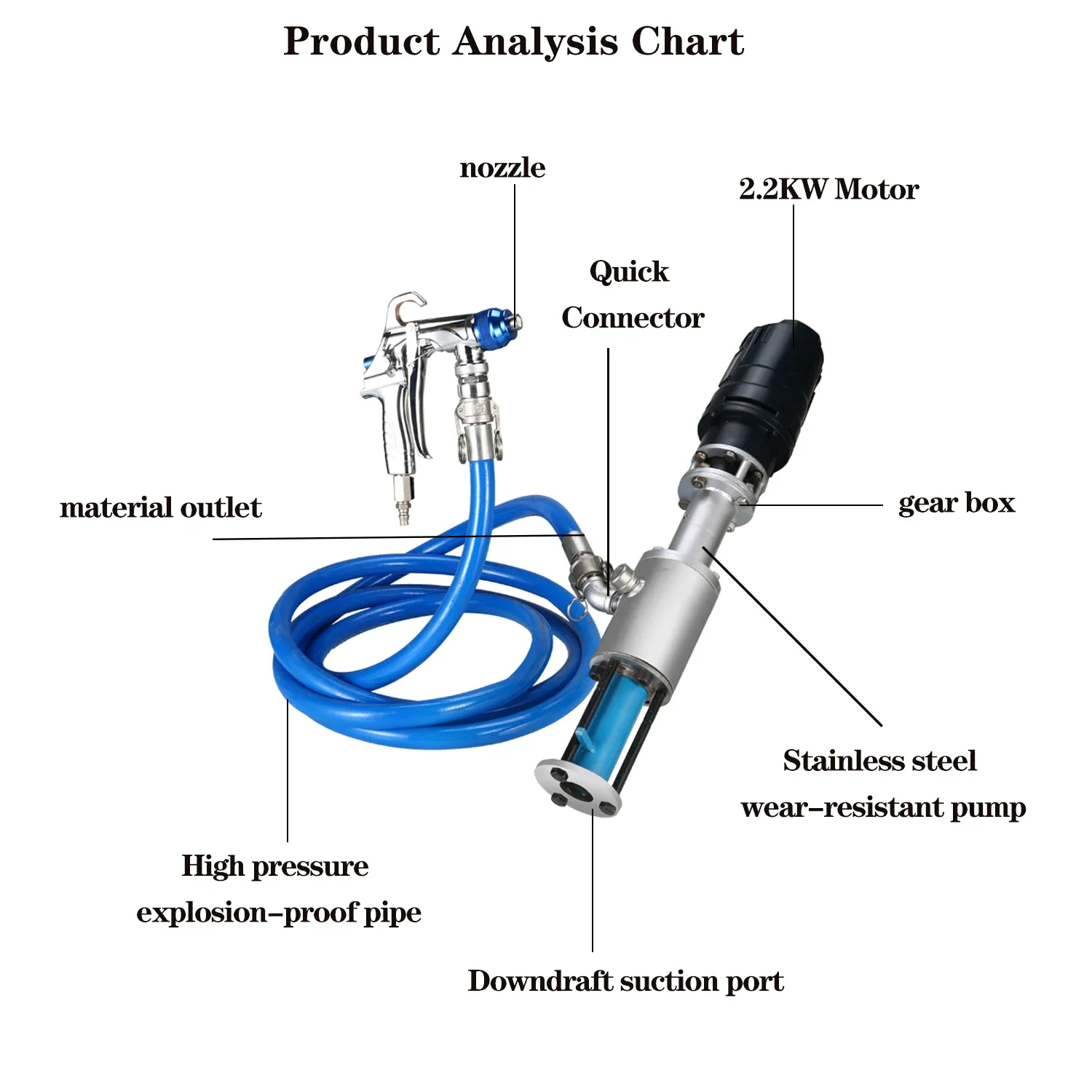 Product Analysis Chart

nozzle

2.2KW Motor

Quick Connector

material outlet

gear box

Stainless steel wear-resistant pump

High pressure explosion-proof pipe

Downdraft suction port