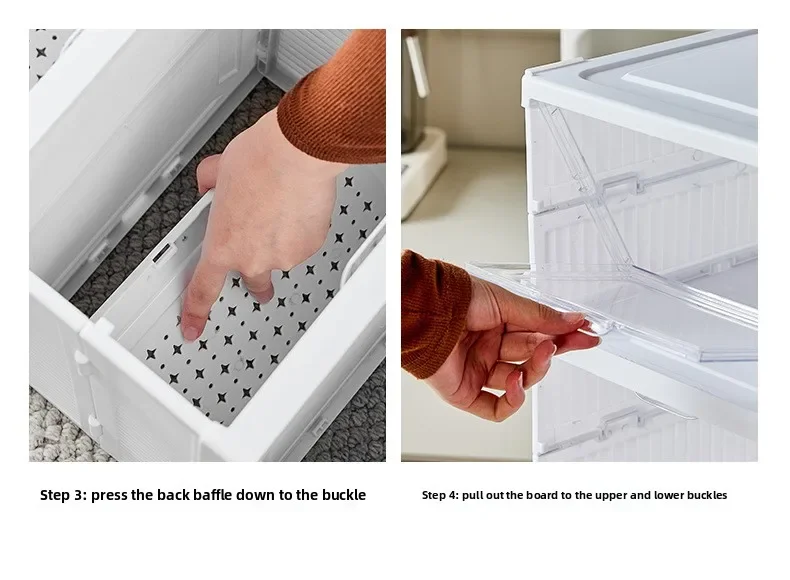 Step 3: press the back baffle down to the buckle

Step 4: pull out the board to the upper and lower buckles