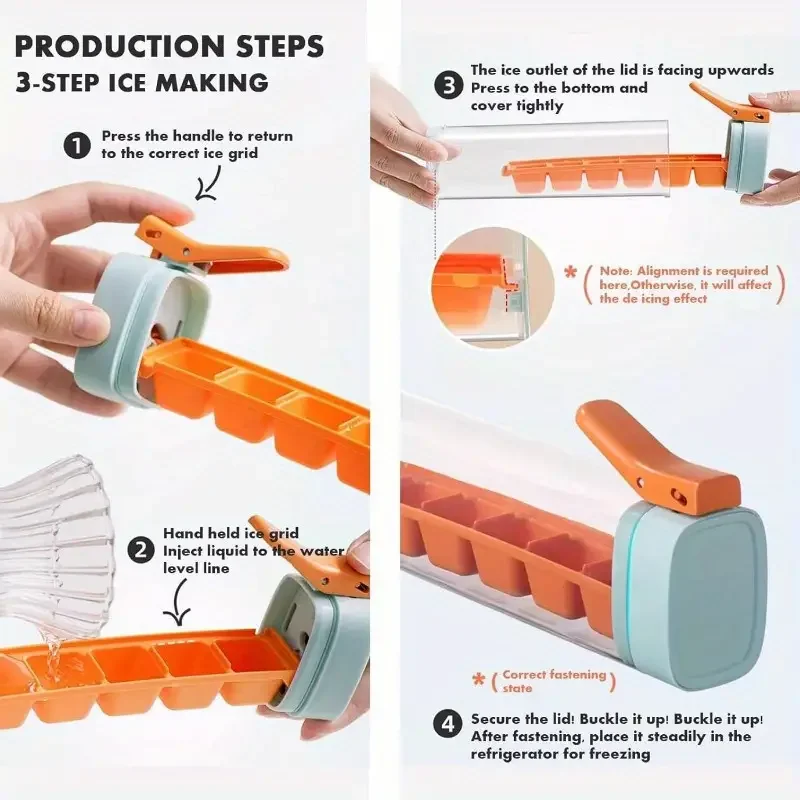 PRODUCTION STEPS
3-STEP ICE MAKING

1 Press the handle to return to the correct ice grid

2 Hand held ice grid Inject liquid to the water level line

3 The ice outlet of the lid is facing upwards Press to the bottom and cover tightly

* ( Note: Alignment is required here,Otherwise, it will affect the de icing effect )

* ( Correct fastening state )

4 Secure the lid! Buckle it up! Buckle it up! After fastening, place it steadily in the refrigerator for freezing