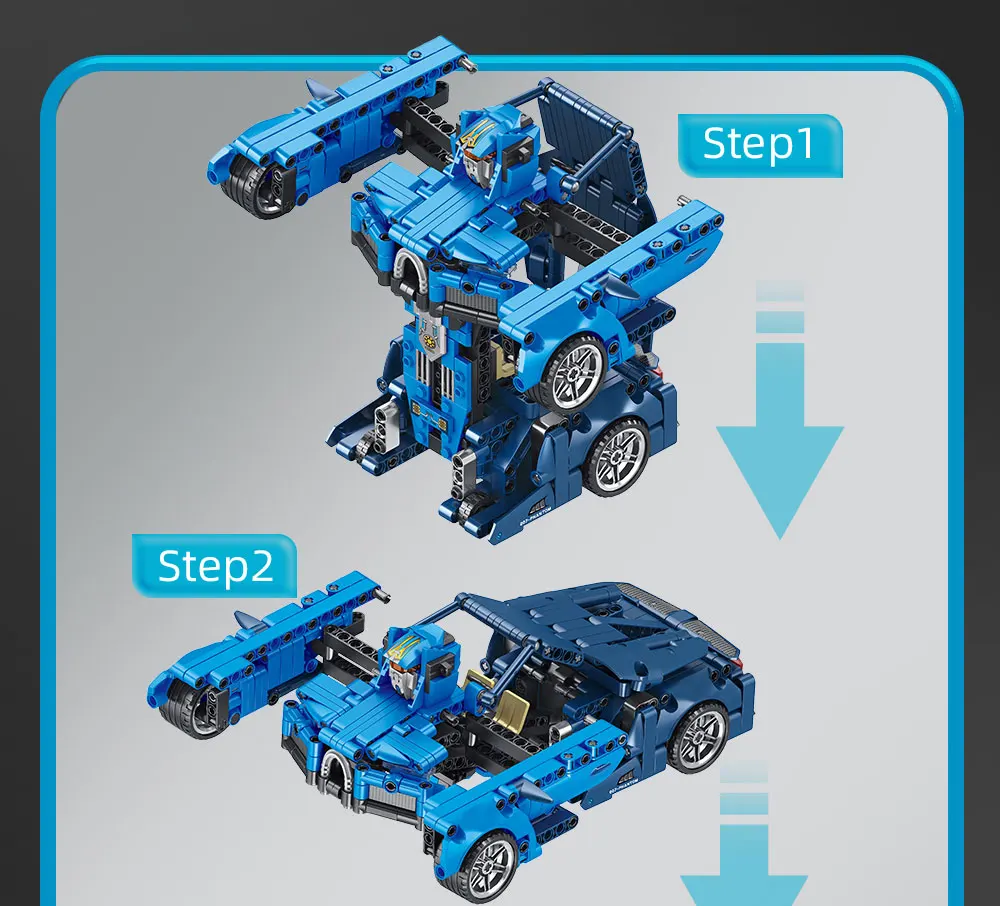 Step1

Step2