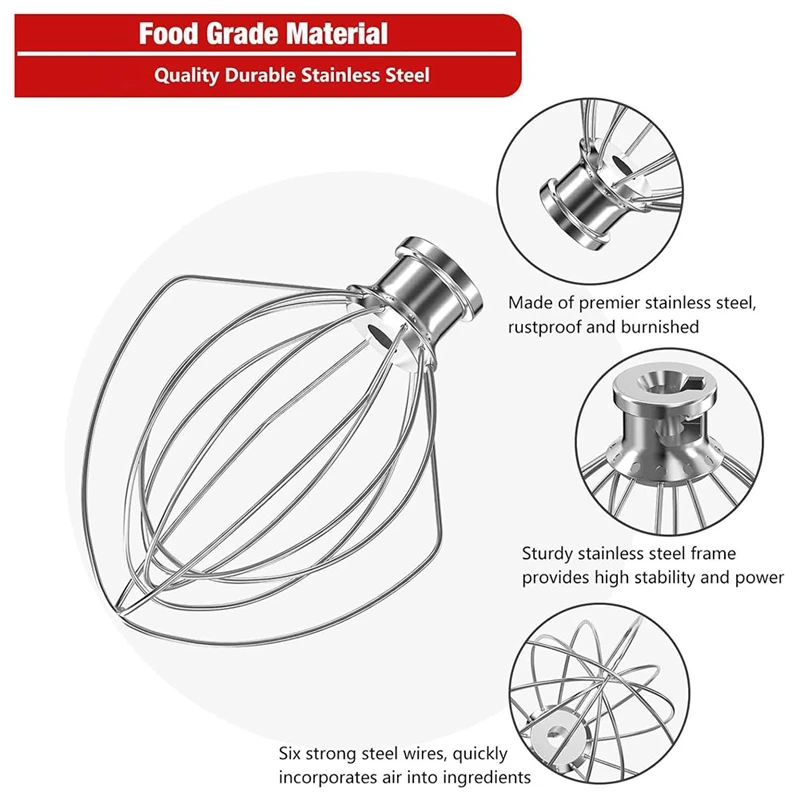 Food Grade Material

Quality Durable Stainless Steel

Made of premier stainless steel, rustproof and burnished

Sturdy stainless steel frame provides high stability and power

Six strong steel wires, quickly incorporates air into ingredients