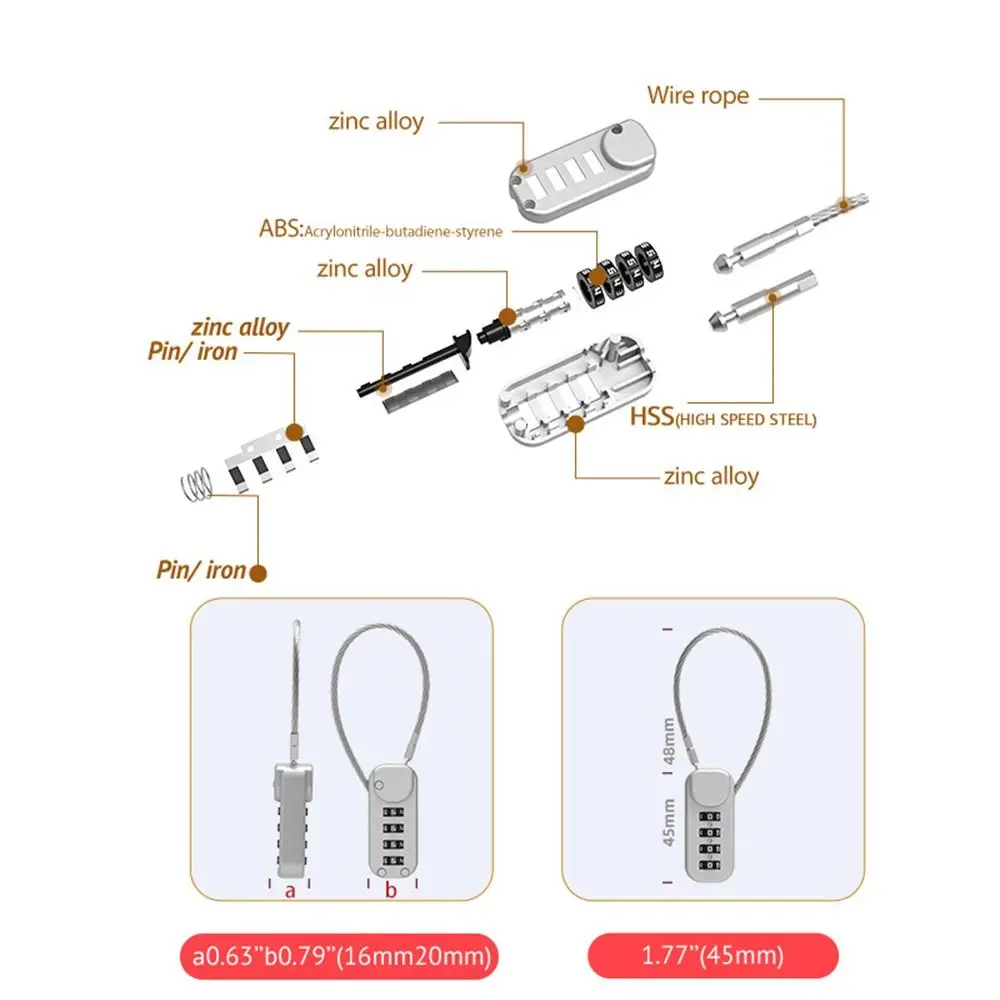 zinc alloy

Wire rope

ABS:Acrylonitrile-butadiene-styrene

zinc alloy

zinc alloy
Pin/ iron

HSS(HIGH SPEED STEEL)

zinc alloy

Pin/ iron

a

b

48mm

45mm

a0.63"b0.79"(16mm20mm)

1.77"(45mm)