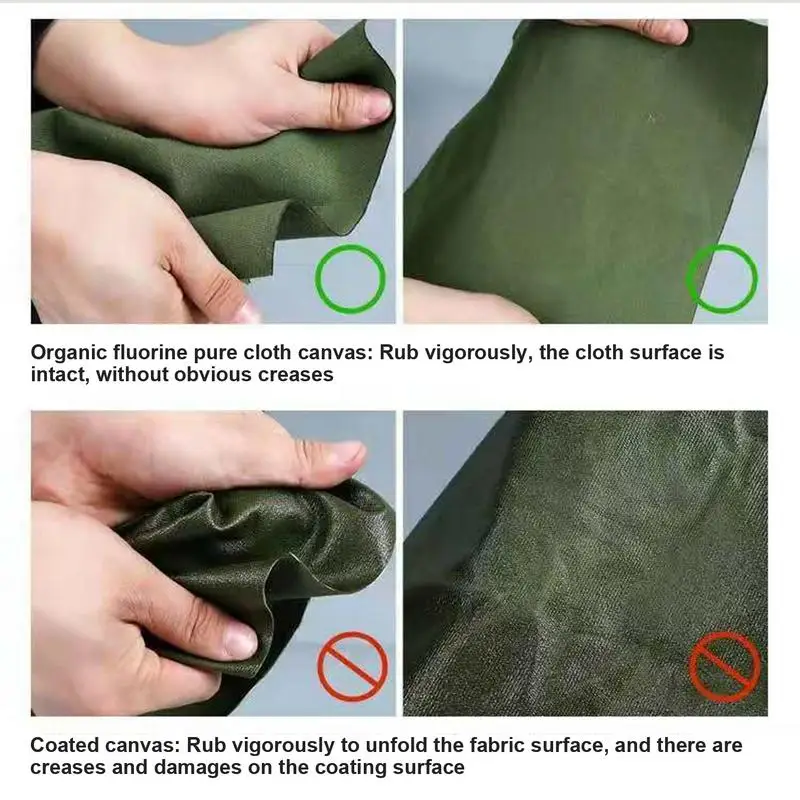 Organic fluorine pure cloth canvas: Rub vigorously, the cloth surface is intact, without obvious creases

Coated canvas: Rub vigorously to unfold the fabric surface, and there are creases and damages on the coating surface