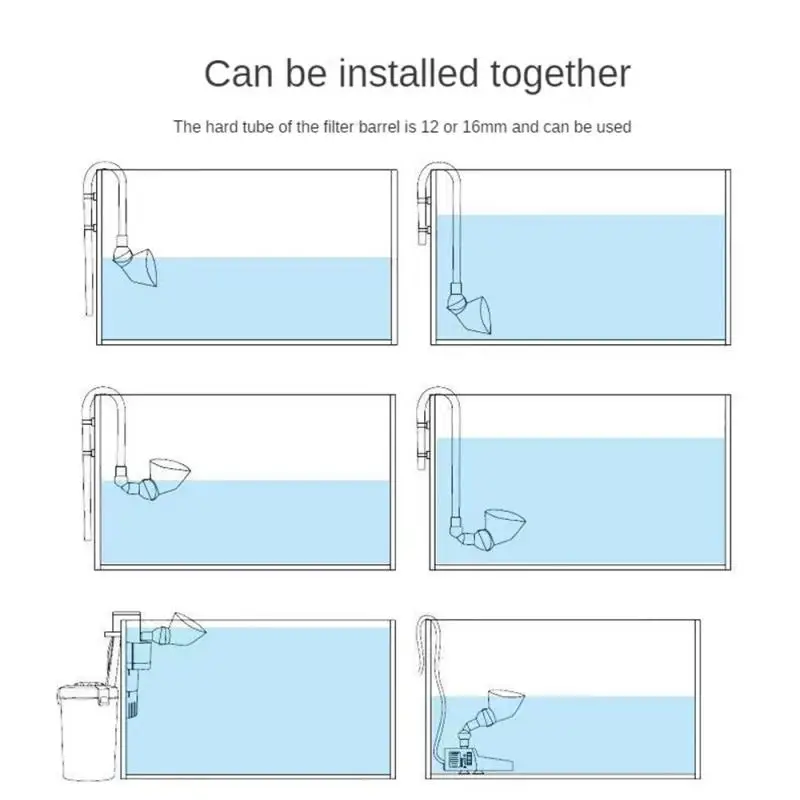 Can be installed together

The hard tube of the filter barrel is 12 or 16mm and can be used