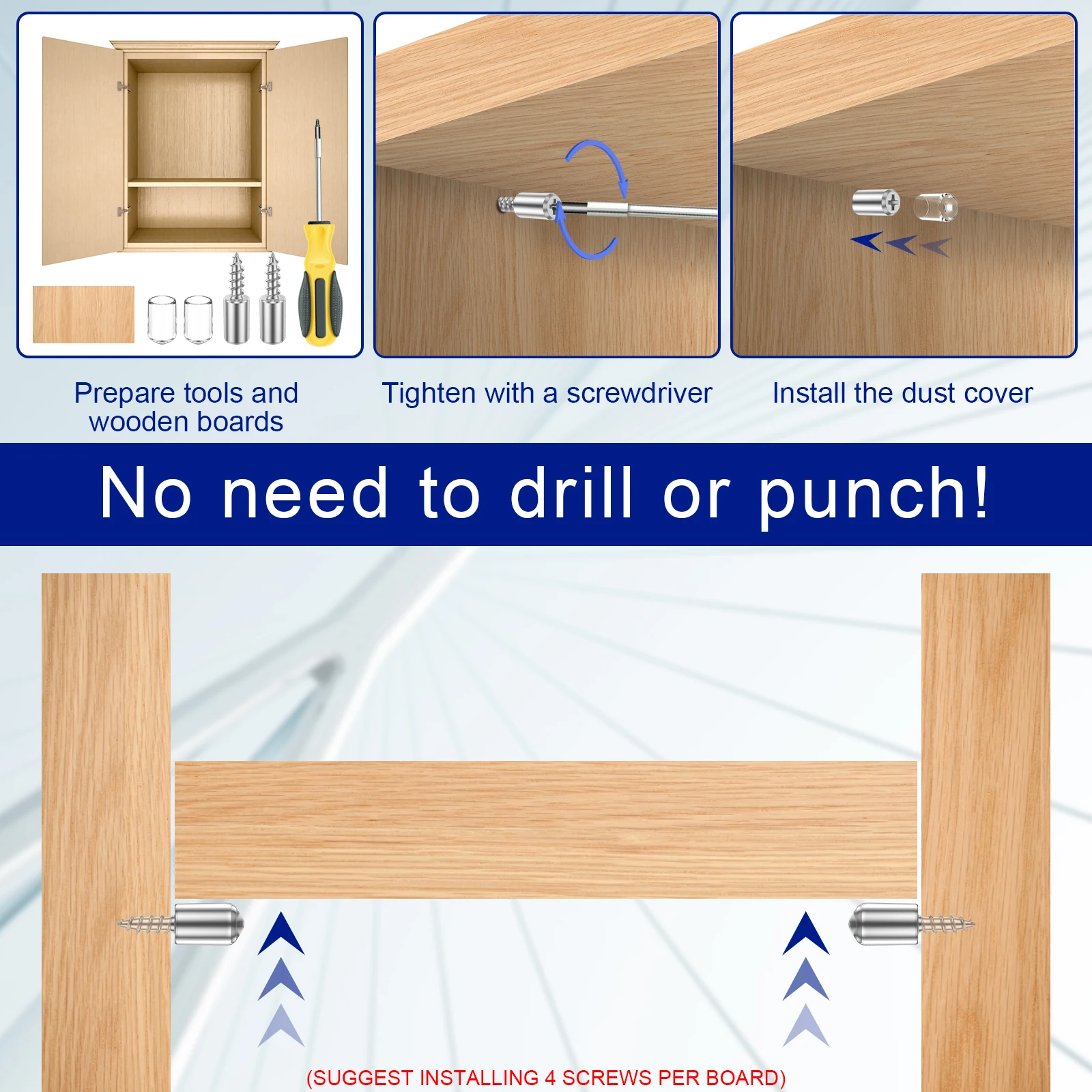 Prepare tools and wooden boards

Tighten with a screwdriver

Install the dust cover

No need to drill or punch!

(SUGGEST INSTALLING 4 SCREWS PER BOARD)