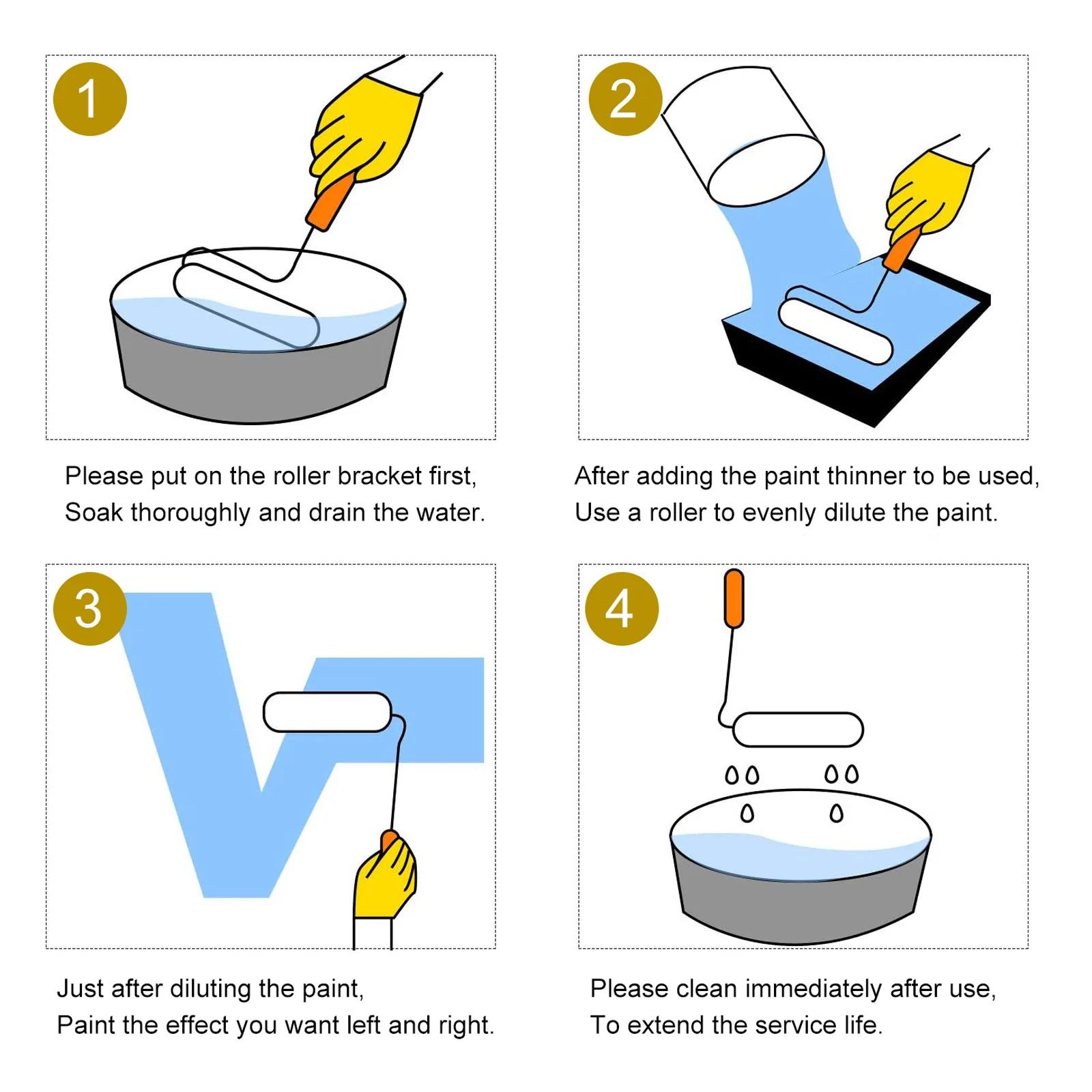 1

Please put on the roller bracket first,
Soak thoroughly and drain the water.

2

After adding the paint thinner to be used,
Use a roller to evenly dilute the paint.

3

Just after diluting the paint,
Paint the effect you want left and right.

4

Please clean immediately after use,
To extend the service life.