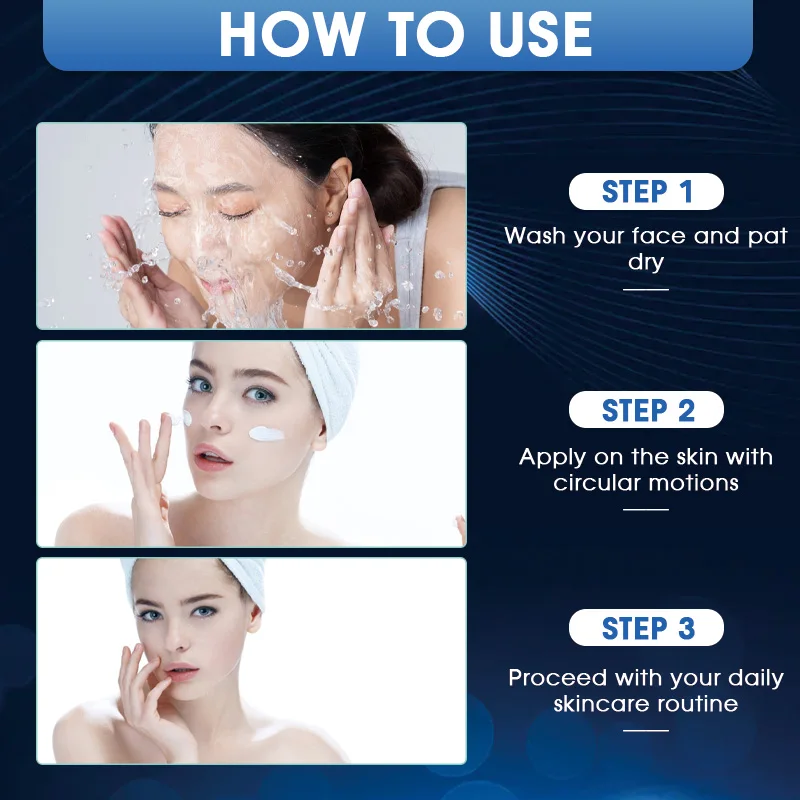 HOW TO USE

STEP 1

Wash your face and pat dry

STEP 2

Apply on the skin with circular motions

STEP 3

Proceed with your daily skincare routine