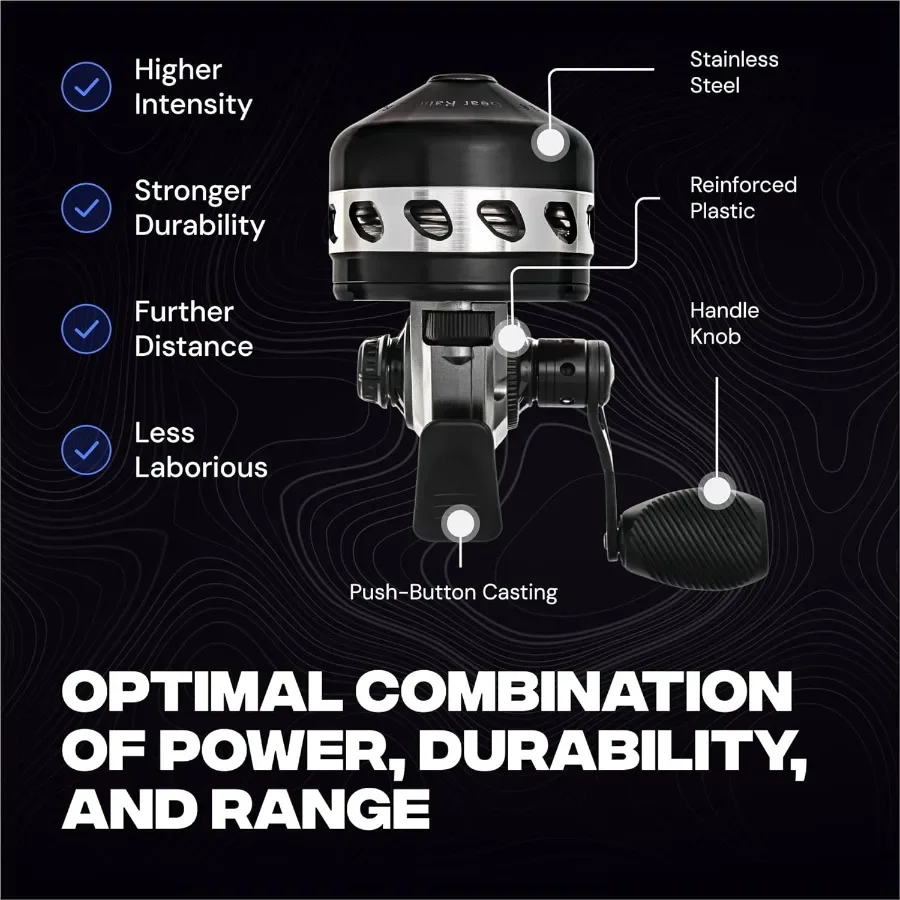 Higher Intensity

Stronger Durability

Further Distance

Less Laborious

Stainless Steel

Reinforced Plastic

Handle Knob

Push-Button Casting

OPTIMAL COMBINATION OF POWER, DURABILITY, AND RANGE