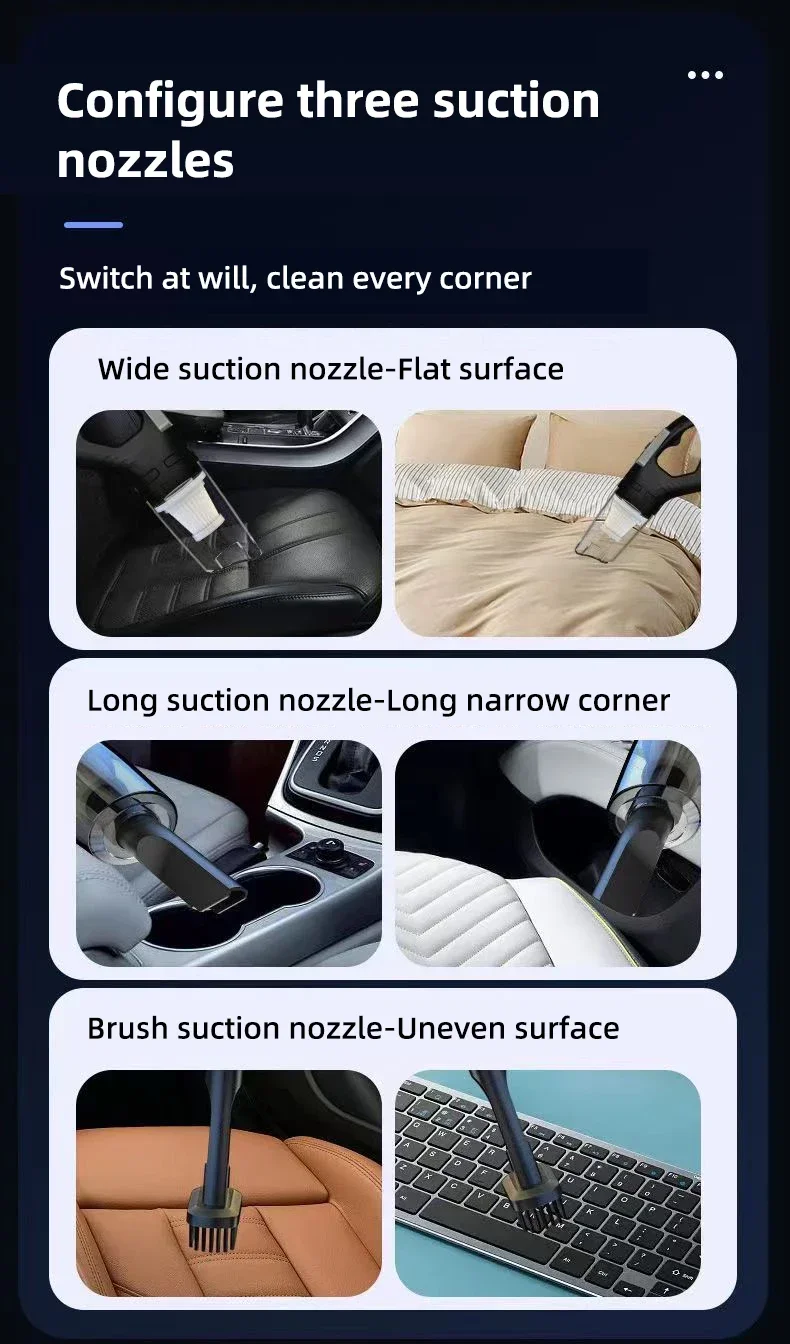 Configure three suction nozzles

Switch at will, clean every corner

Wide suction nozzle-Flat surface

Long suction nozzle-Long narrow corner

Brush suction nozzle-Uneven surface